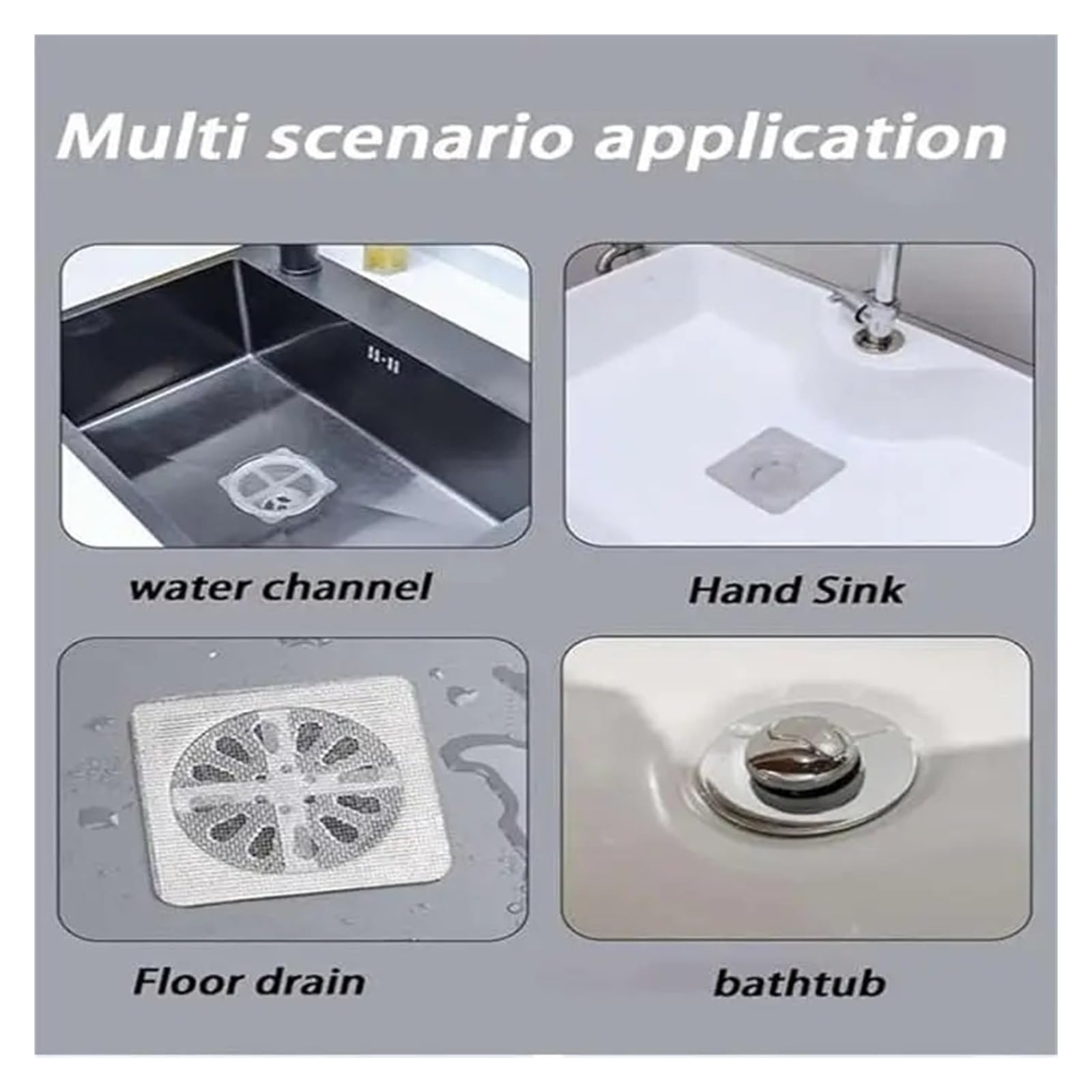 Multi scenario application

water channel

Hand Sink

Floor drain

bathtub