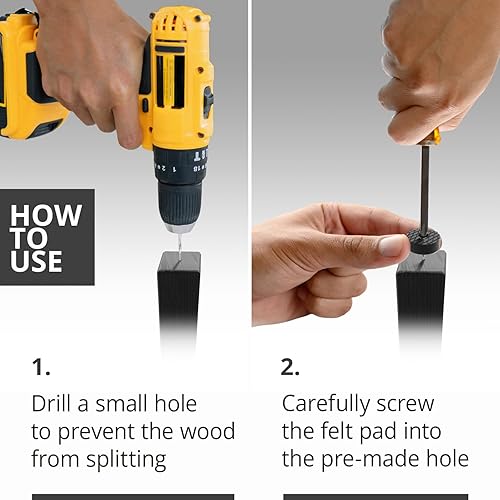 HOW TO USE

1.

Drill a small hole to prevent the wood from splitting

2.

Carefully screw the felt pad into the pre-made hole