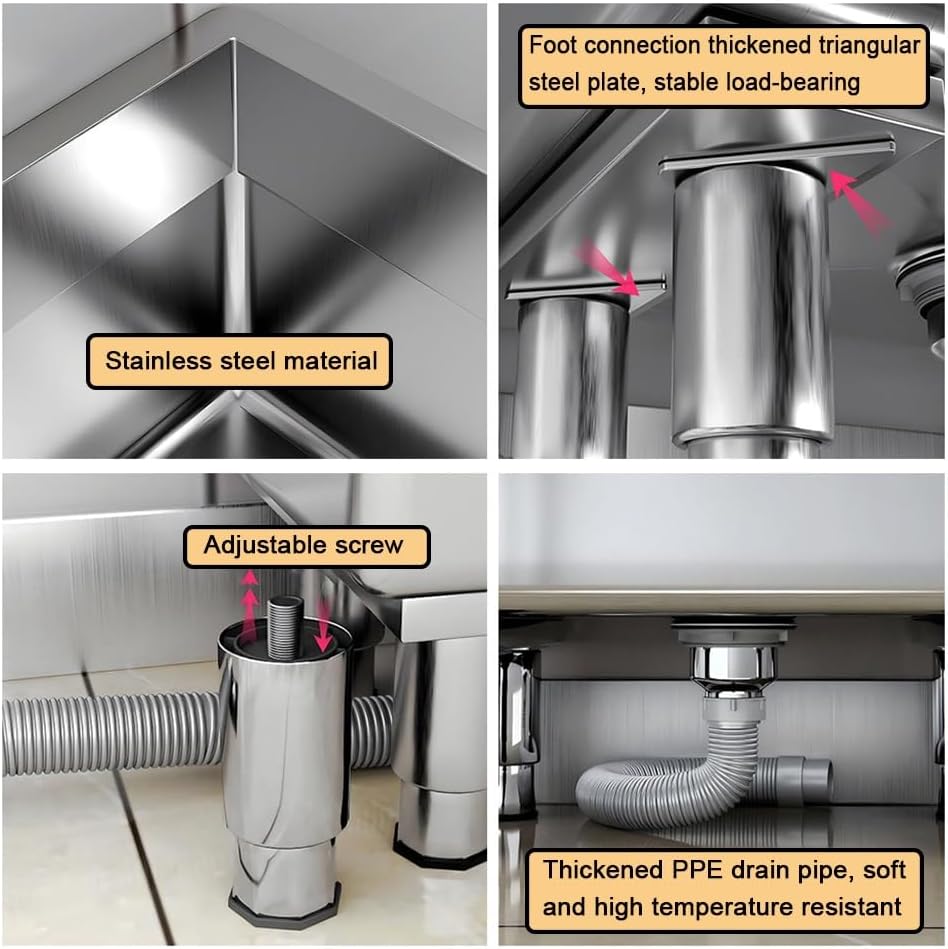 Stainless steel material

Foot connection thickened triangular steel plate, stable load-bearing

Adjustable screw

Thickened PPE drain pipe, soft and high temperature resistant