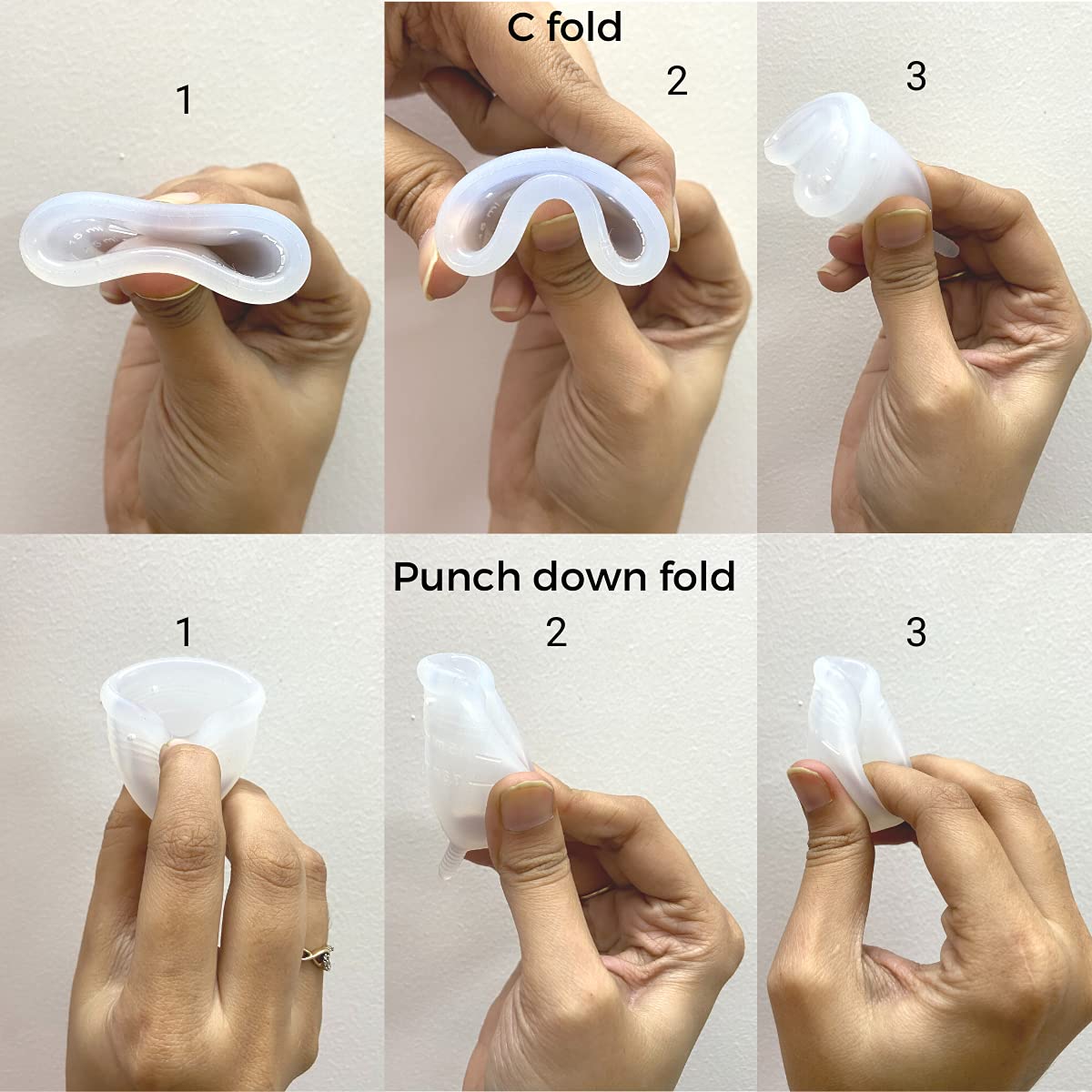 C fold

1

2

3

Punch down fold

1

2

3