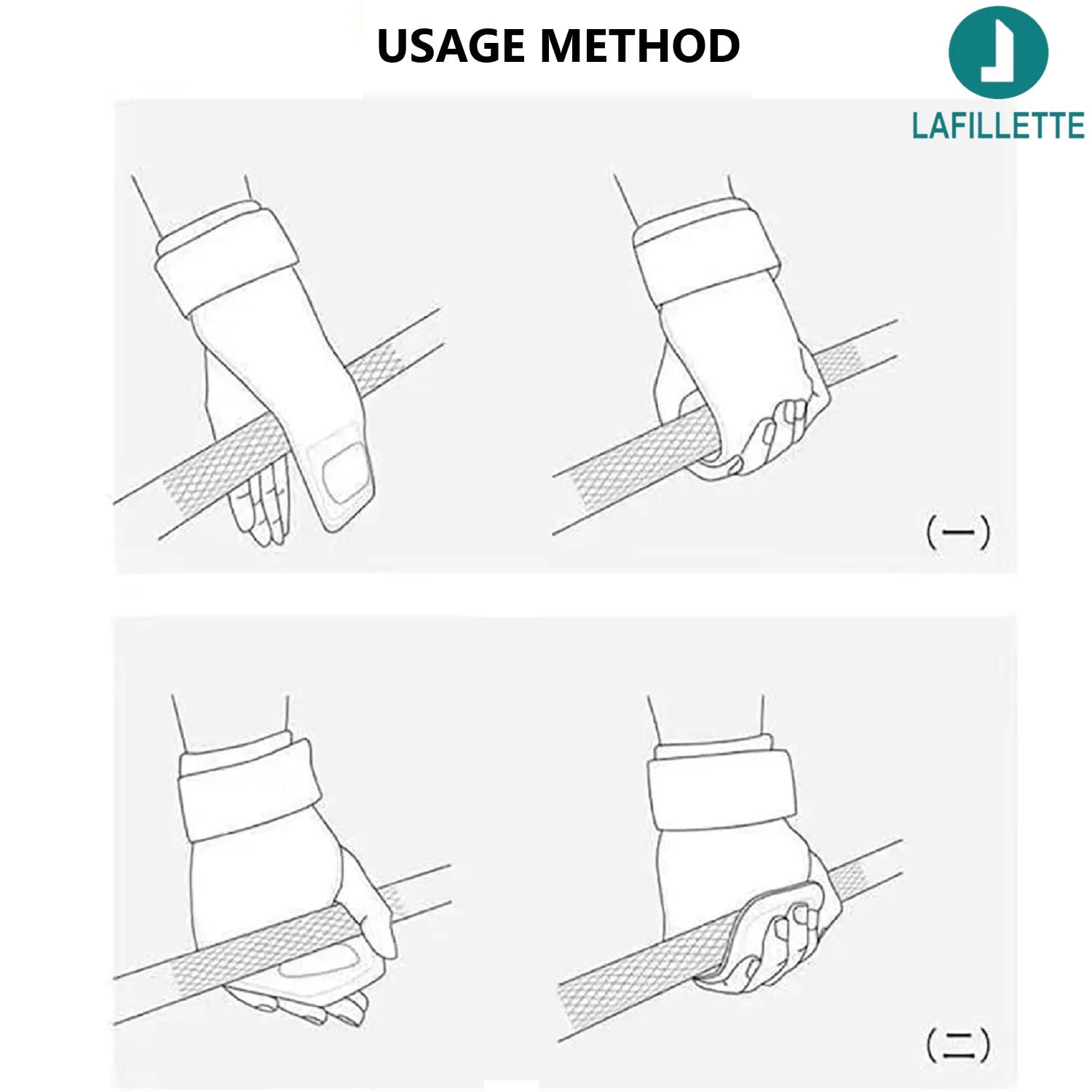 USAGE METHOD

LAFILLETTE

(一)

(二)