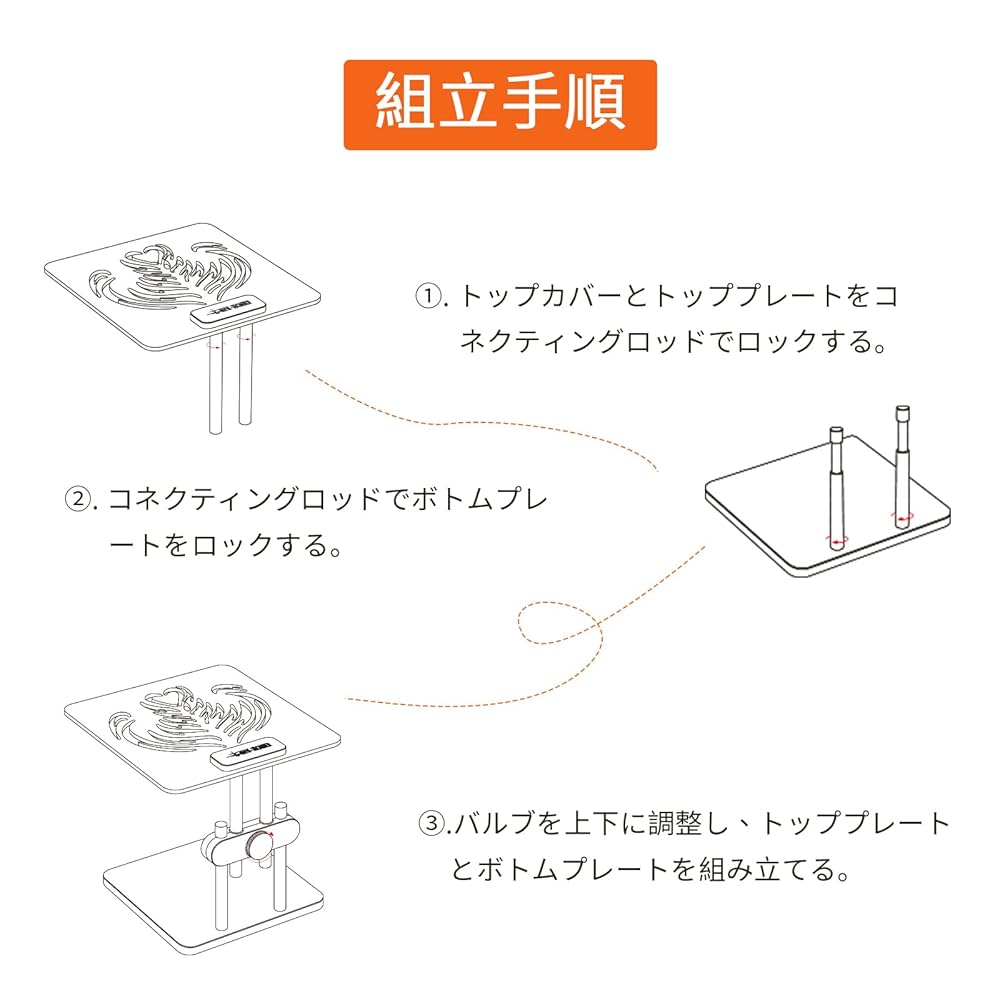 組立手順

①. トップカバーとトッププレートをコネクティングロッドでロックする。

②. コネクティングロッドでボトムプレートをロックする。

③.バルブを上下に調整し、トッププレートとボトムプレートを組み立てる。