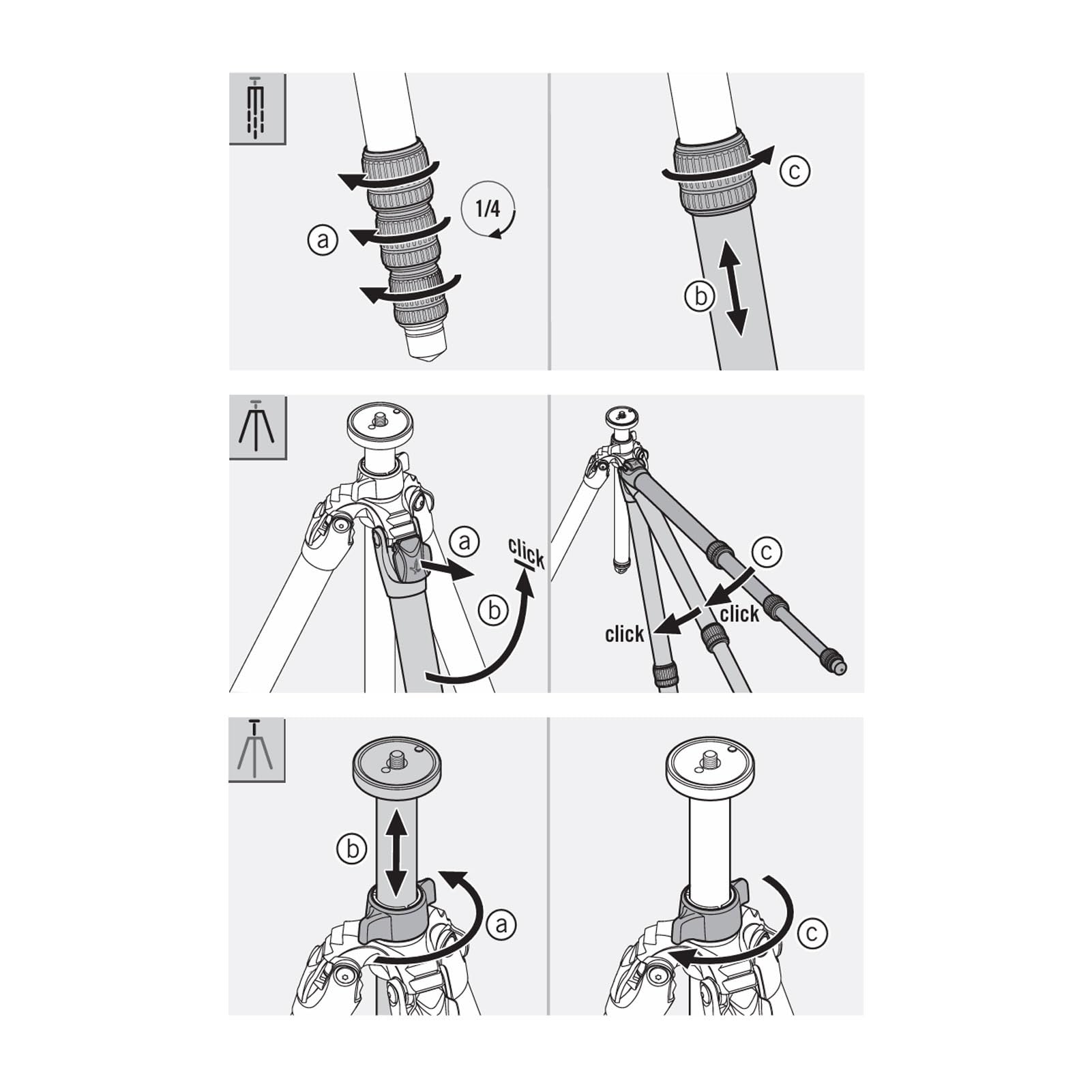 a
1/4
c
b
a
click
b
c
click
click
b
a
c