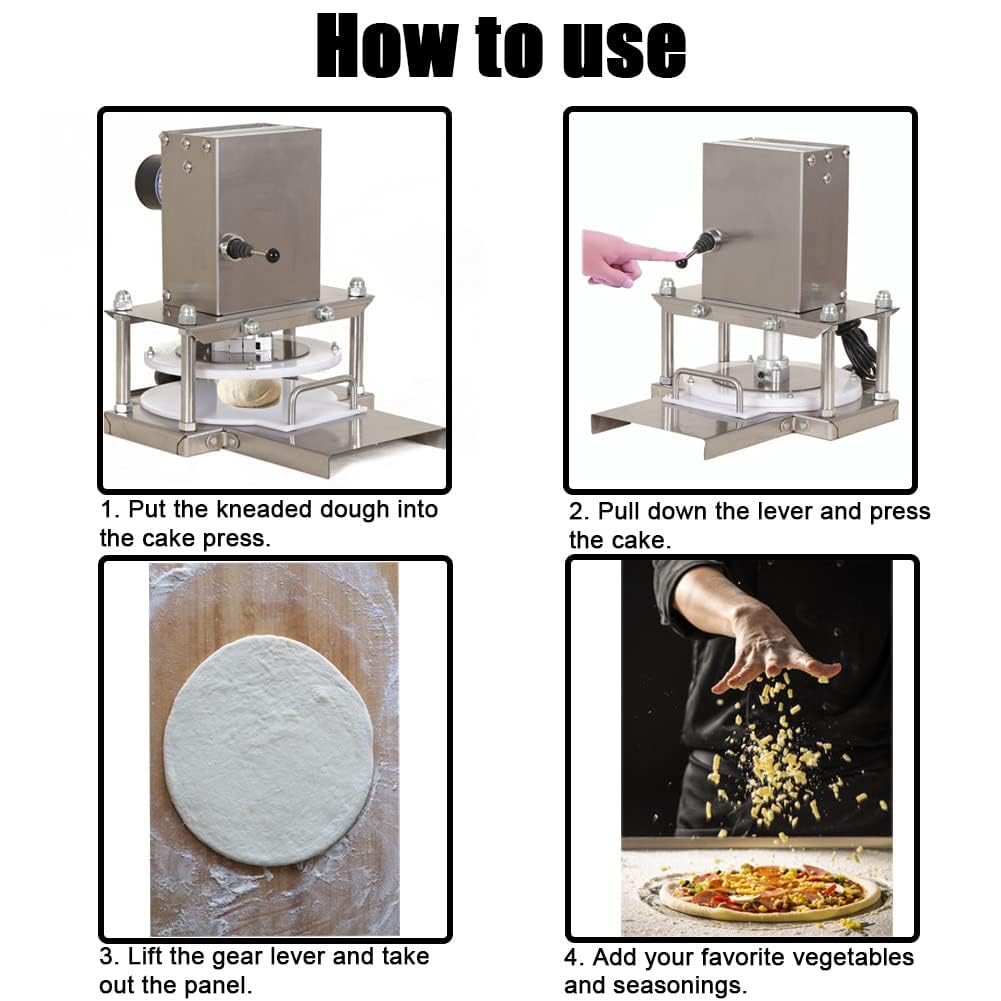 How to use

1. Put the kneaded dough into the cake press.

2. Pull down the lever and press the cake.

3. Lift the gear lever and take out the panel.

4. Add your favorite vegetables and seasonings.