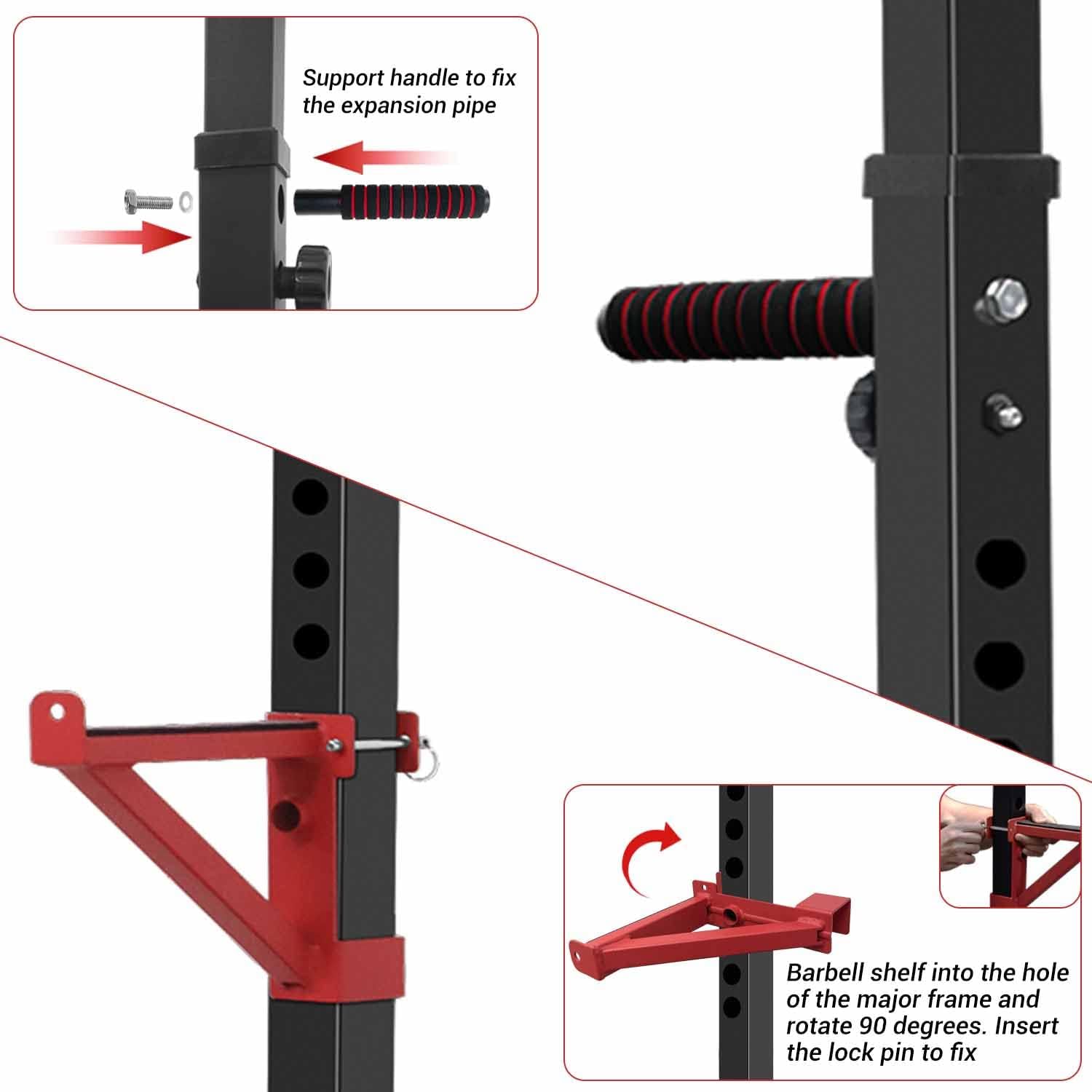 Support handle to fix the expansion pipe

Barbell shelf into the hole of the major frame and rotate 90 degrees. Insert the lock pin to fix