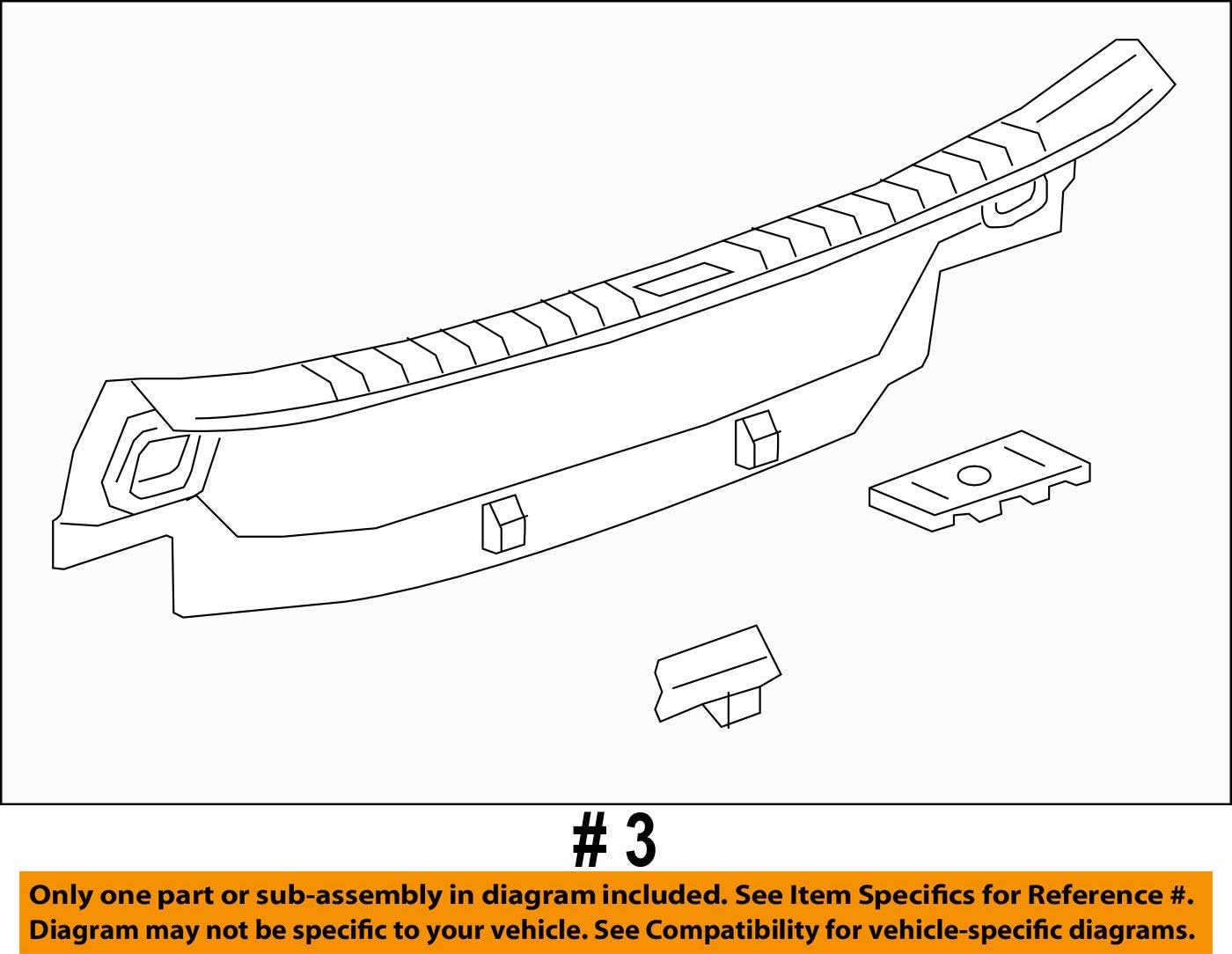 # 3

Only one part or sub-assembly in diagram included. See Item Specifics for Reference #.
Diagram may not be specific to your vehicle. See Compatibility for vehicle-specific diagrams.