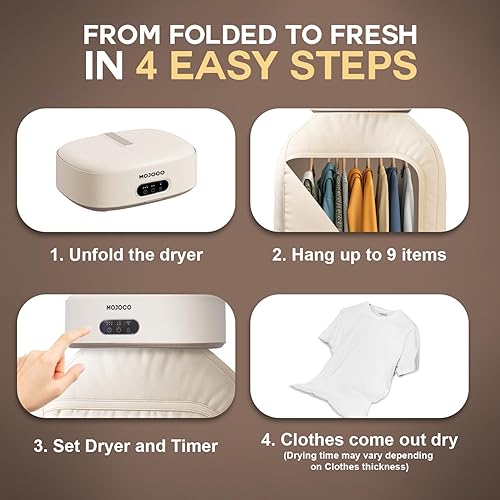 FROM FOLDED TO FRESH
IN 4 EASY STEPS

MOJOCO

1. Unfold the dryer

2. Hang up to 9 items

MOJOCO

3. Set Dryer and Timer

4. Clothes come out dry
(Drying time may vary depending on Clothes thickness)