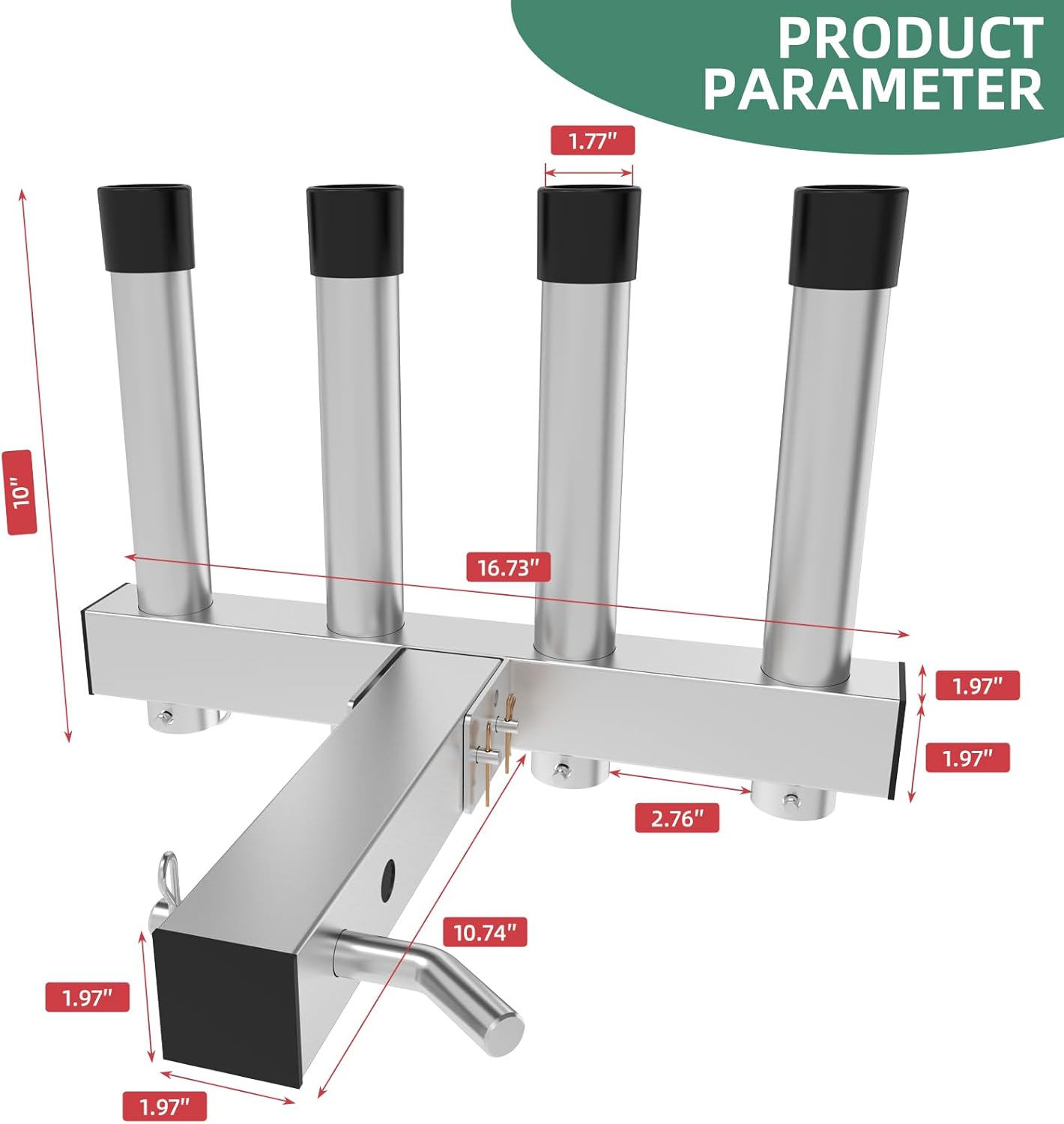 PRODUCT PARAMETER

1.77"

10"

16.73"

1.97"

1.97"

2.76"

10.74"

1.97"

1.97"