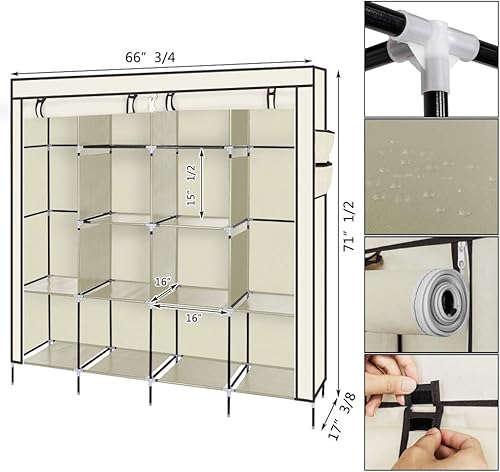 66" 3/4

15" 1/2

71" 1/2

16"

16"

17" 3/8