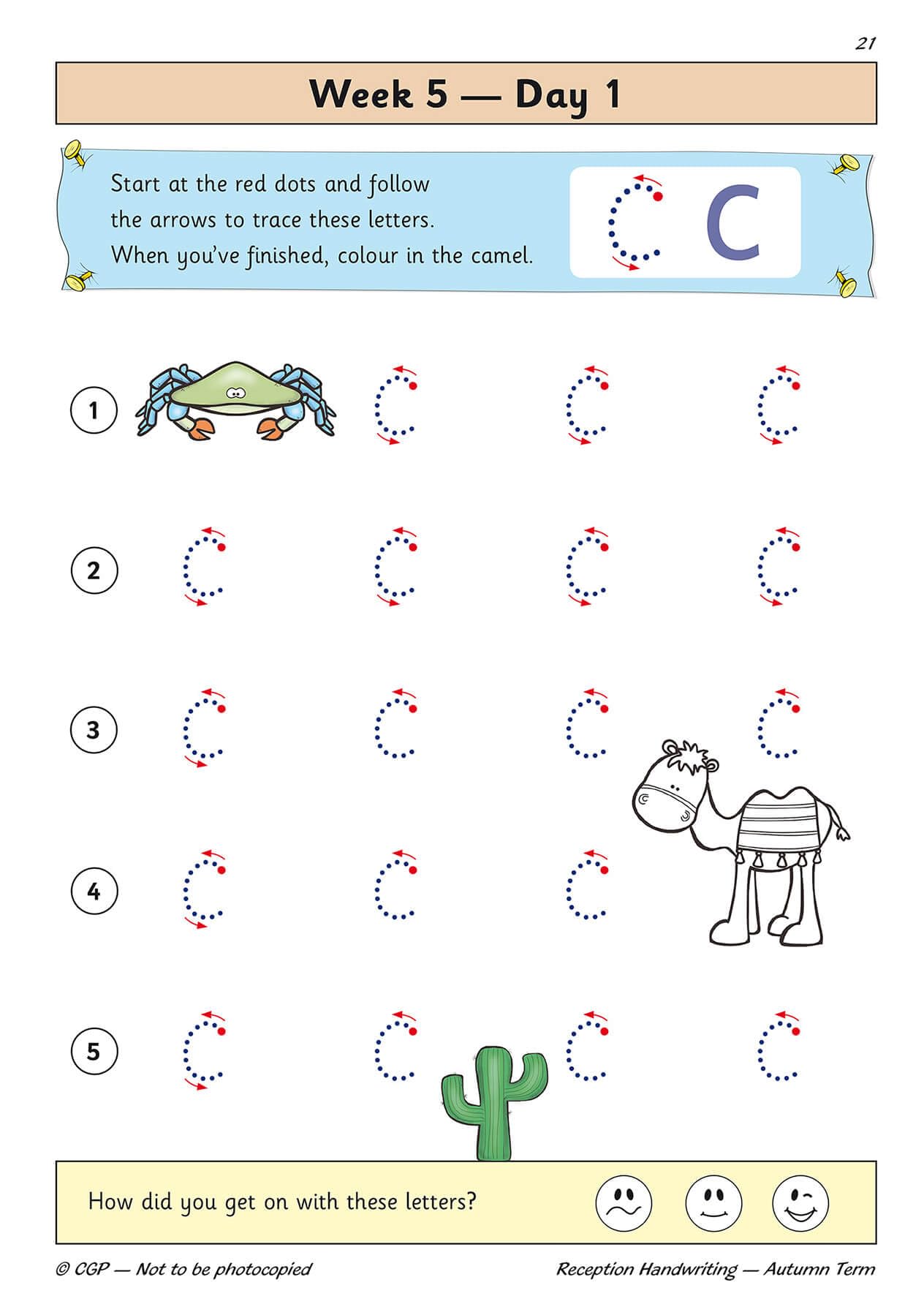 21

Week 5 — Day 1

Start at the red dots and follow the arrows to trace these letters. When you've finished, colour in the camel.

c c

1 c c c

2 c c c c

3 c c c c

4 c c c

5 c c c c

How did you get on with these letters?

© CGP — Not to be photocopied

Reception Handwriting — Autumn Term