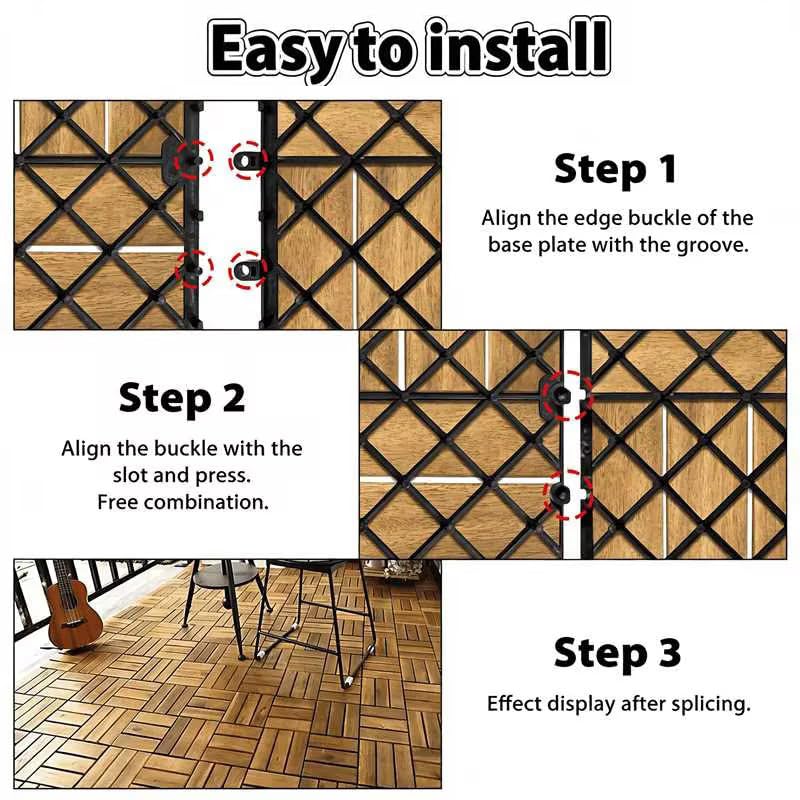 Easy to install

Step 1

Align the edge buckle of the base plate with the groove.

Step 2

Align the buckle with the slot and press. Free combination.

Step 3

Effect display after splicing.