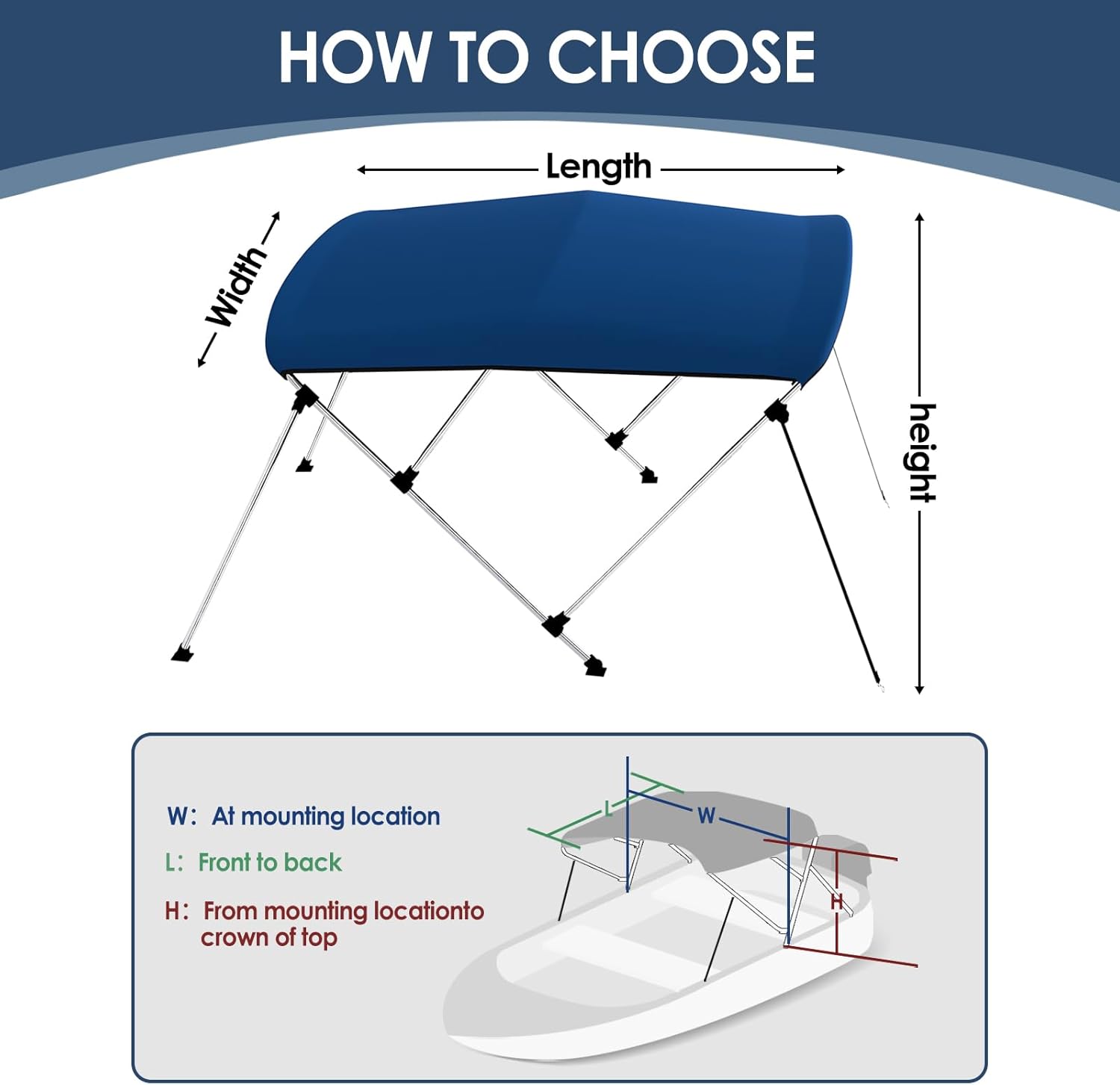 HOW TO CHOOSE

Length

Width

height

W: At mounting location

L: Front to back

H: From mounting locationto crown of top

L

W

H