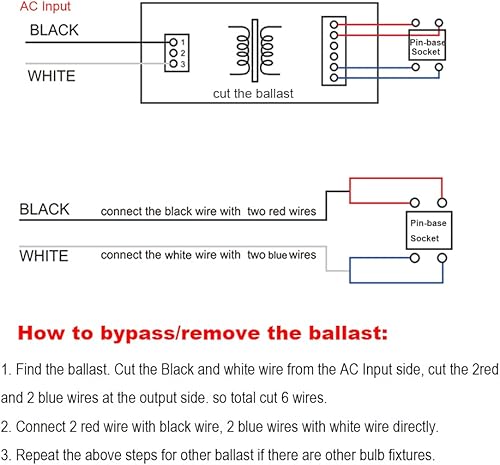 AC Input

BLACK

WHITE

1
2
3

cut the ballast

Pin-base Socket

BLACK connect the black wire with two red wires

WHITE connect the white wire with two blue wires

Pin-base Socket

How to bypass/remove the ballast:

1. Find the ballast. Cut the Black and white wire from the AC Input side, cut the 2red and 2 blue wires at the output side. so total cut 6 wires.

2. Connect 2 red wire with black wire, 2 blue wires with white wire directly.

3. Repeat the above steps for other ballast if there are other bulb fixtures.