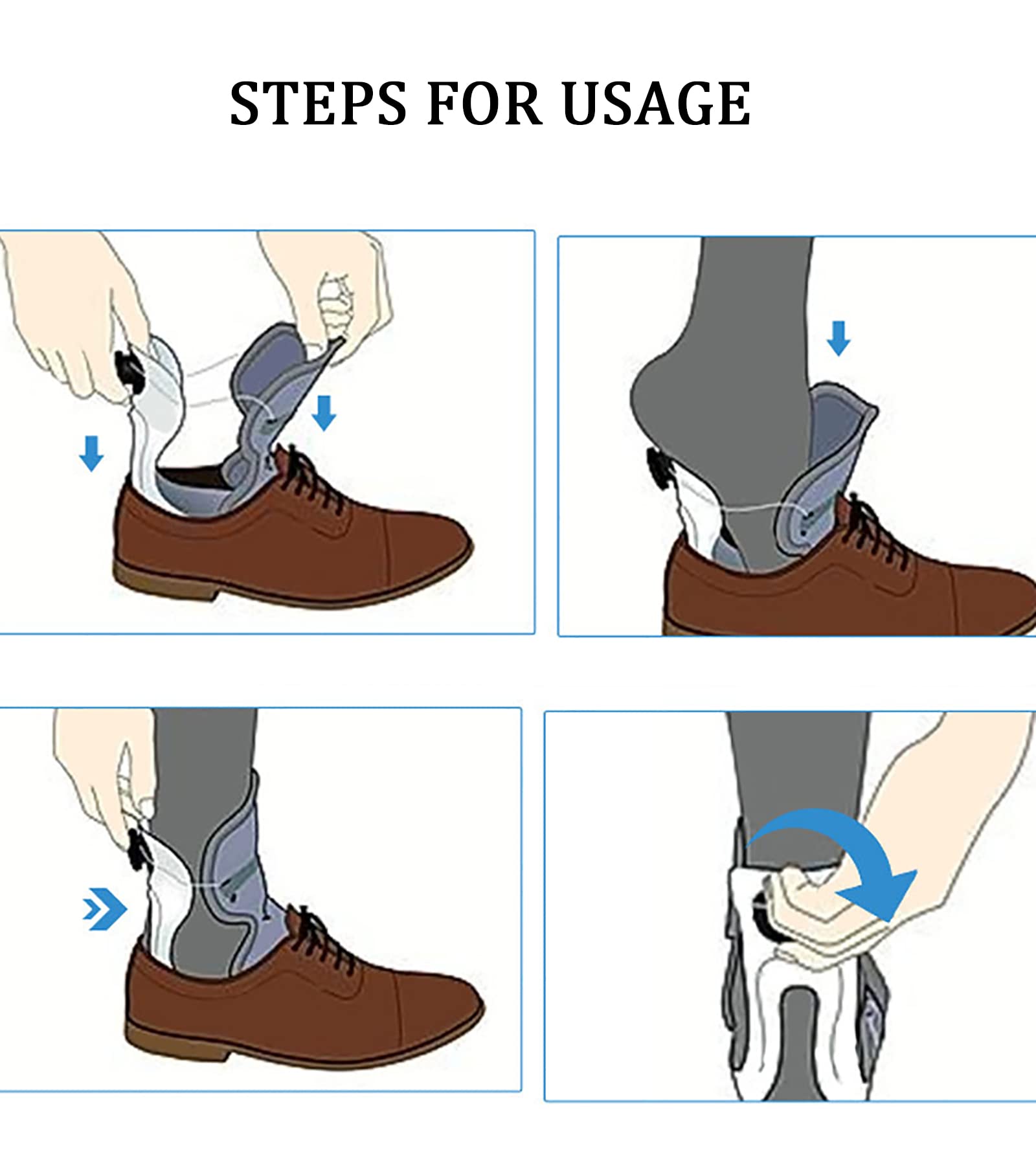 STEPS FOR USAGE