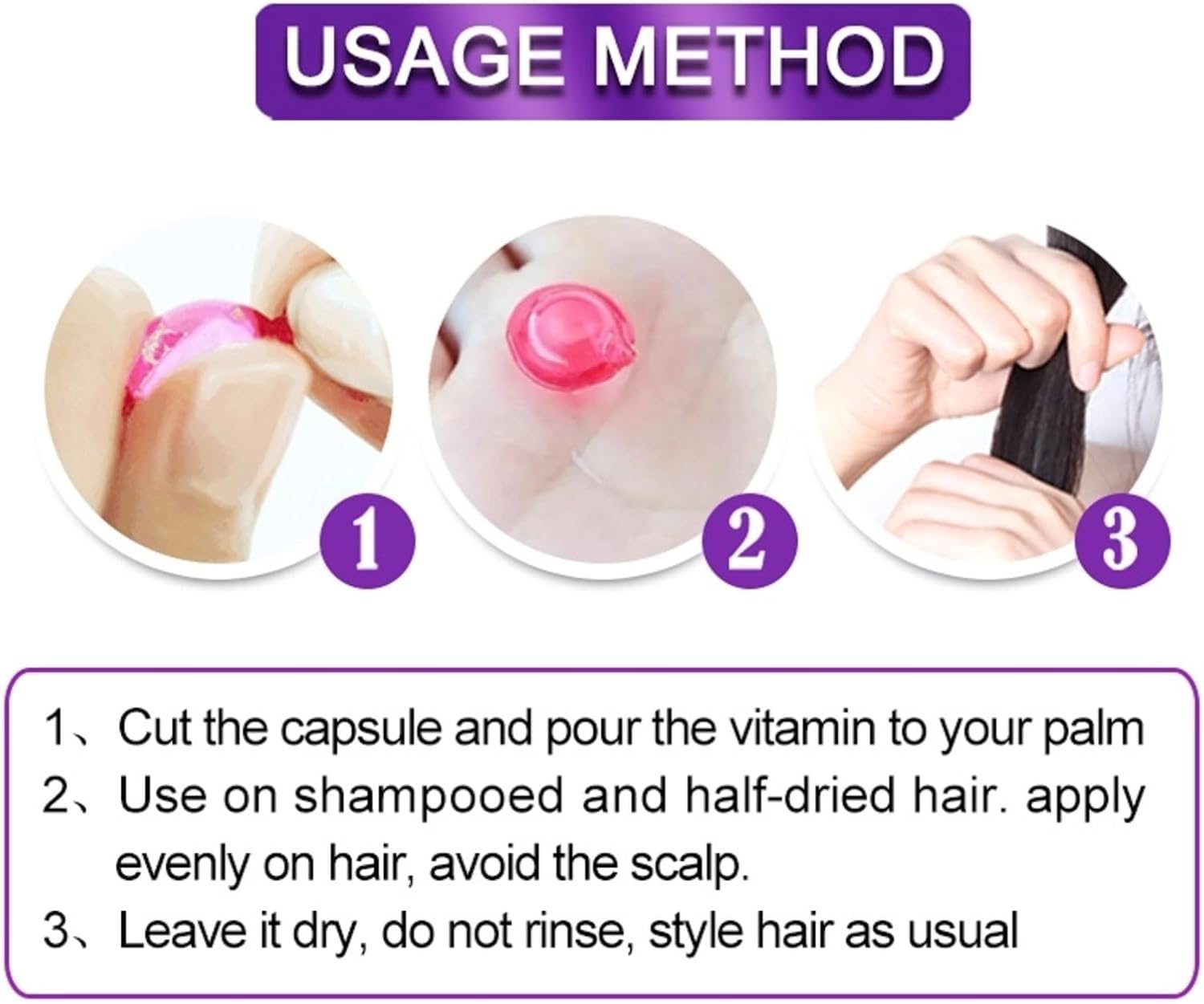 USAGE METHOD

1

2

3

1、Cut the capsule and pour the vitamin to your palm

2、Use on shampooed and half-dried hair. apply evenly on hair, avoid the scalp.

3、Leave it dry, do not rinse, style hair as usual