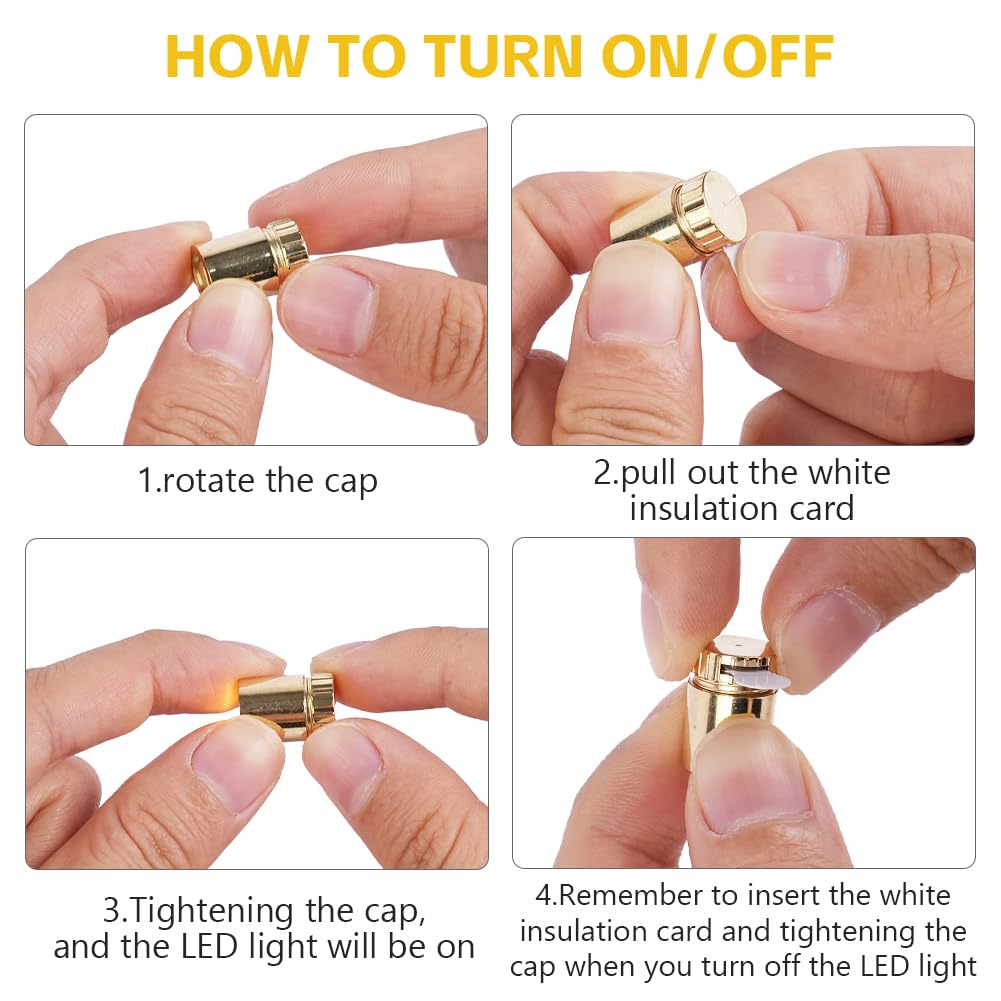 HOW TO TURN ON/OFF

1.rotate the cap

2.pull out the white insulation card

3.Tightening the cap, and the LED light will be on

4.Remember to insert the white insulation card and tightening the cap when you turn off the LED light