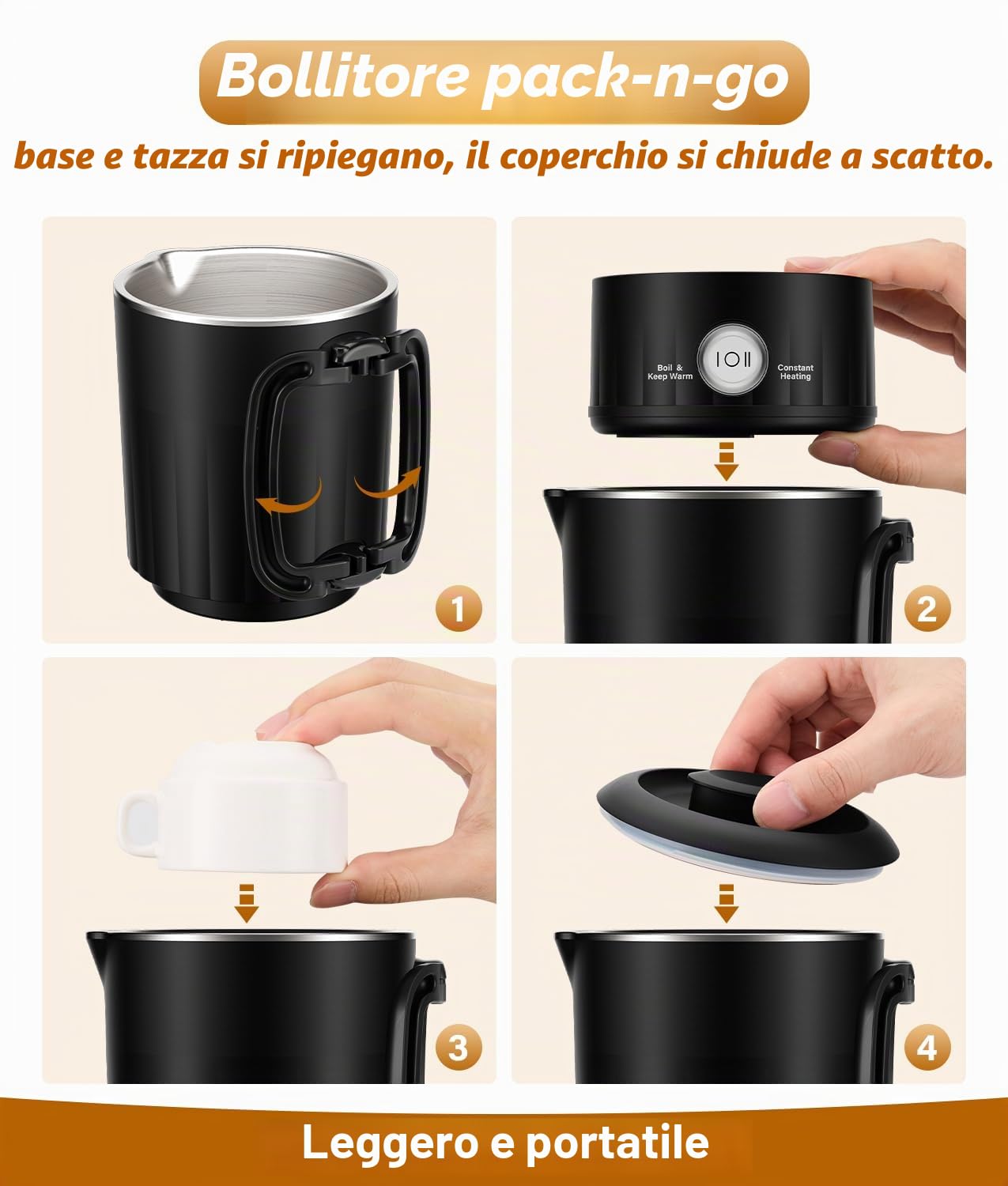 Bollitore pack-n-go

base e tazza si ripiegano, il coperchio si chiude a scatto.

1

Boil & Keep Warm

I O II

Constant Heating

2

3

4

Leggero e portatile