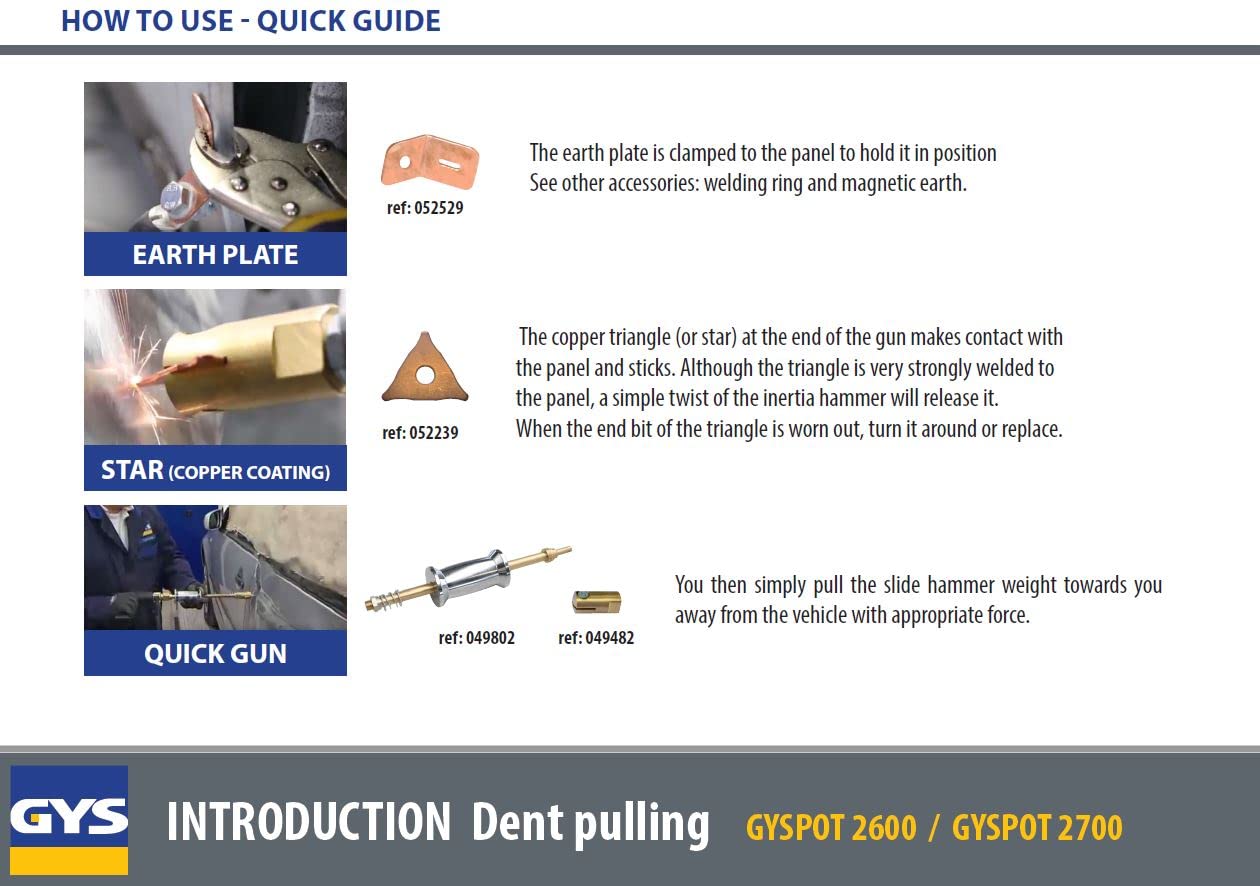 HOW TO USE - QUICK GUIDE

EARTH PLATE

ref: 052529

The earth plate is clamped to the panel to hold it in position
See other accessories: welding ring and magnetic earth.

STAR (COPPER COATING)

ref: 052239

The copper triangle (or star) at the end of the gun makes contact with the panel and sticks. Although the triangle is very strongly welded to the panel, a simple twist of the inertia hammer will release it.
When the end bit of the triangle is worn out, turn it around or replace.

QUICK GUN

ref: 049802

ref: 049482

You then simply pull the slide hammer weight towards you away from the vehicle with appropriate force.

GYS

INTRODUCTION Dent pulling GYSPOT 2600 / GYSPOT 2700