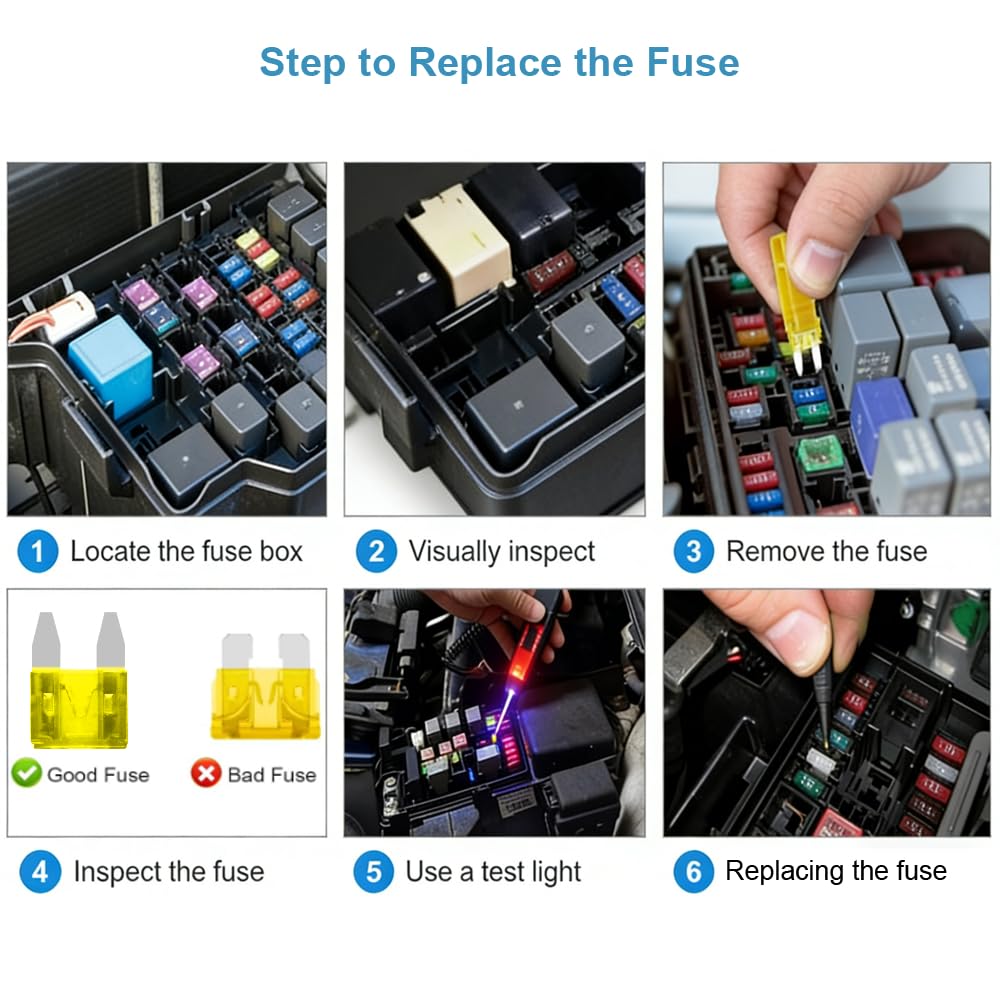 Step to Replace the Fuse

1 Locate the fuse box

2 Visually inspect

3 Remove the fuse

Good Fuse

Bad Fuse

4 Inspect the fuse

5 Use a test light

6 Replacing the fuse