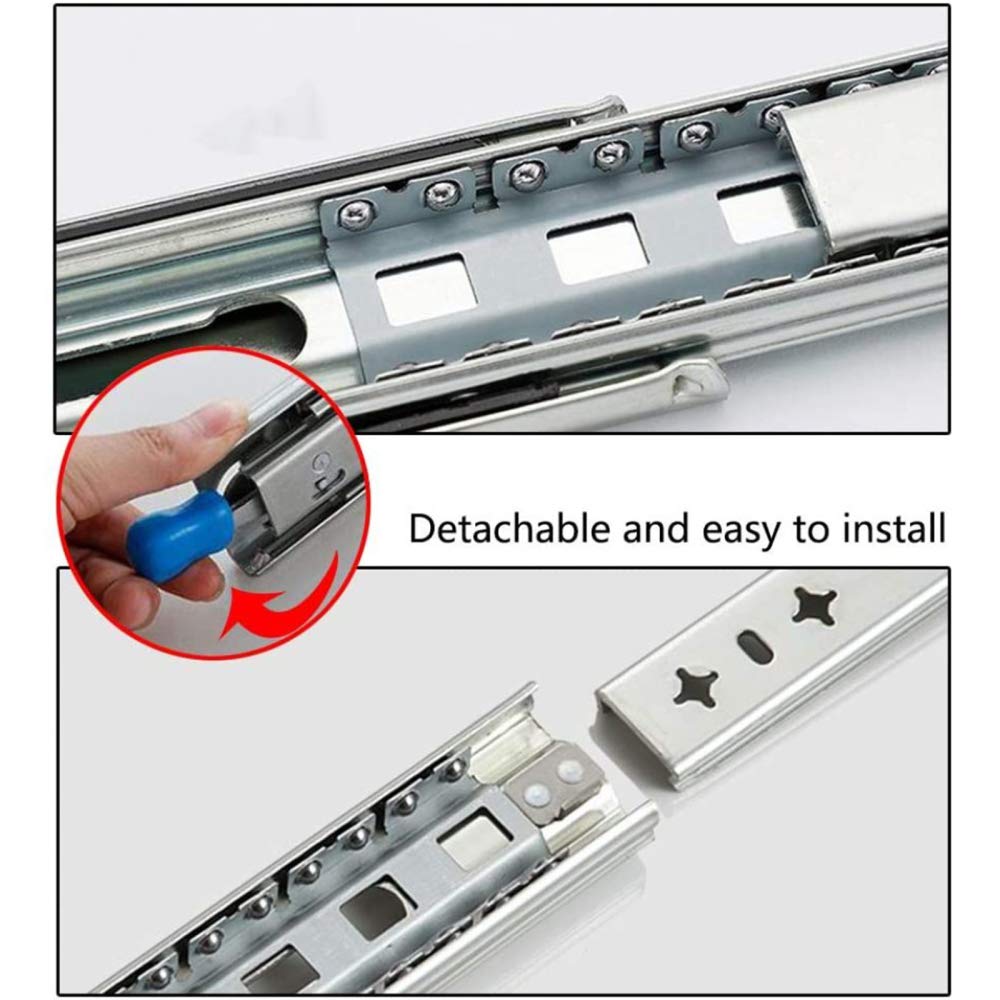 Detachable and easy to install