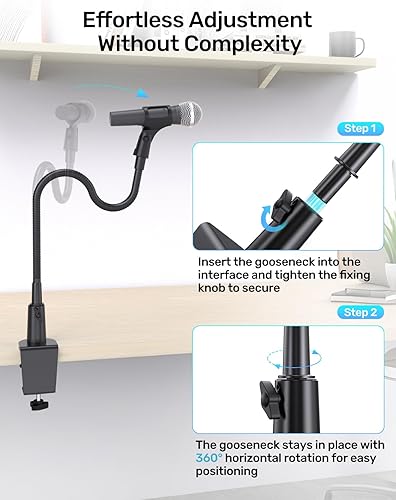 Effortless Adjustment Without Complexity

Step 1

Insert the gooseneck into the interface and tighten the fixing knob to secure

Step 2

The gooseneck stays in place with 360° horizontal rotation for easy positioning