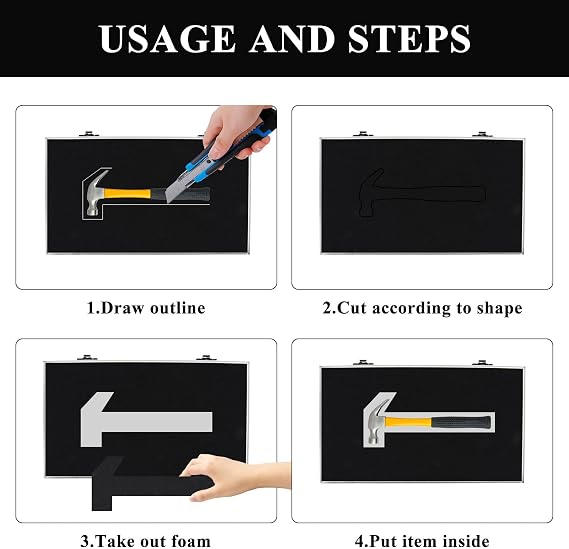 USAGE AND STEPS

1.Draw outline

2.Cut according to shape

3.Take out foam

4.Put item inside