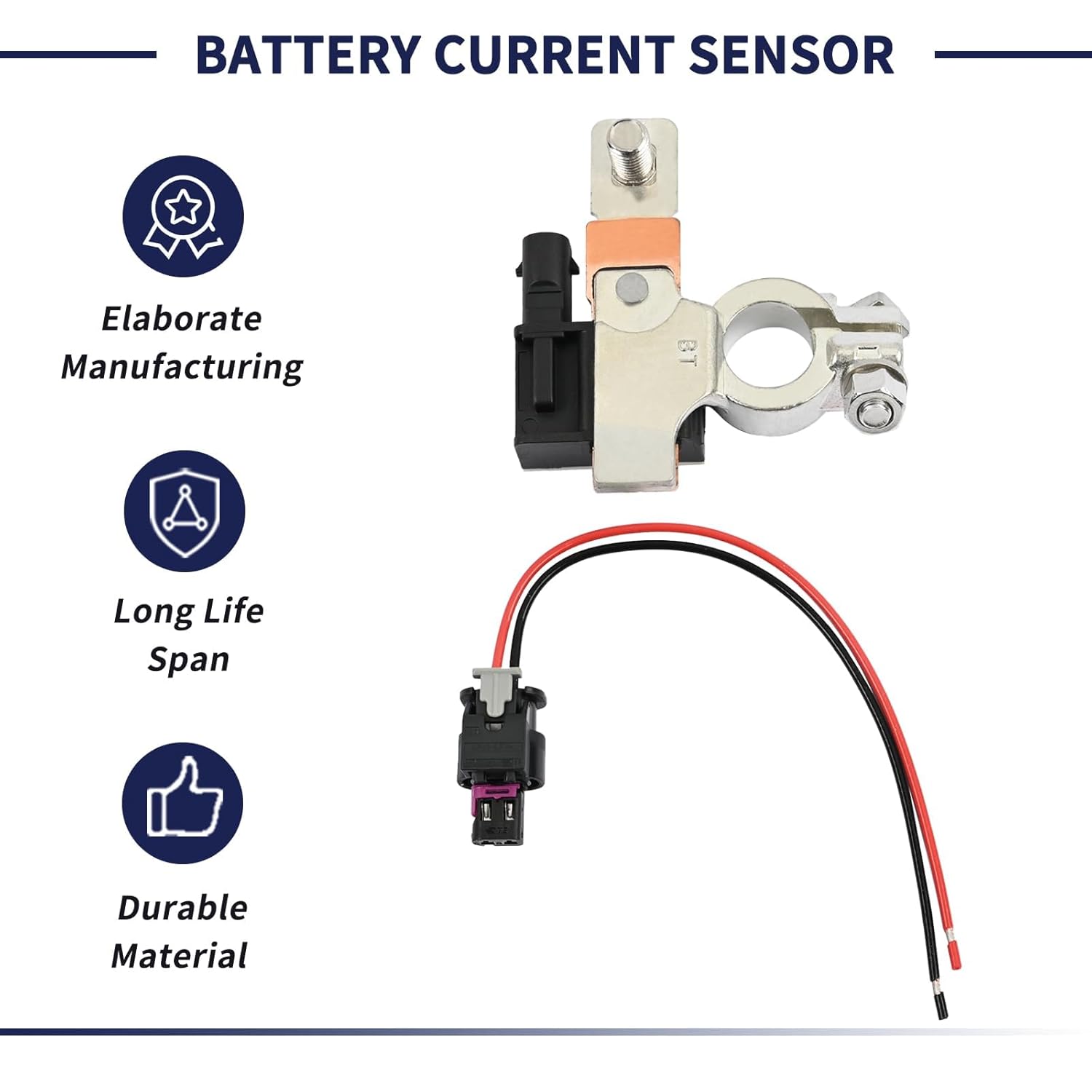 BATTERY CURRENT SENSOR

Elaborate Manufacturing

Long Life Span

Durable Material

BT