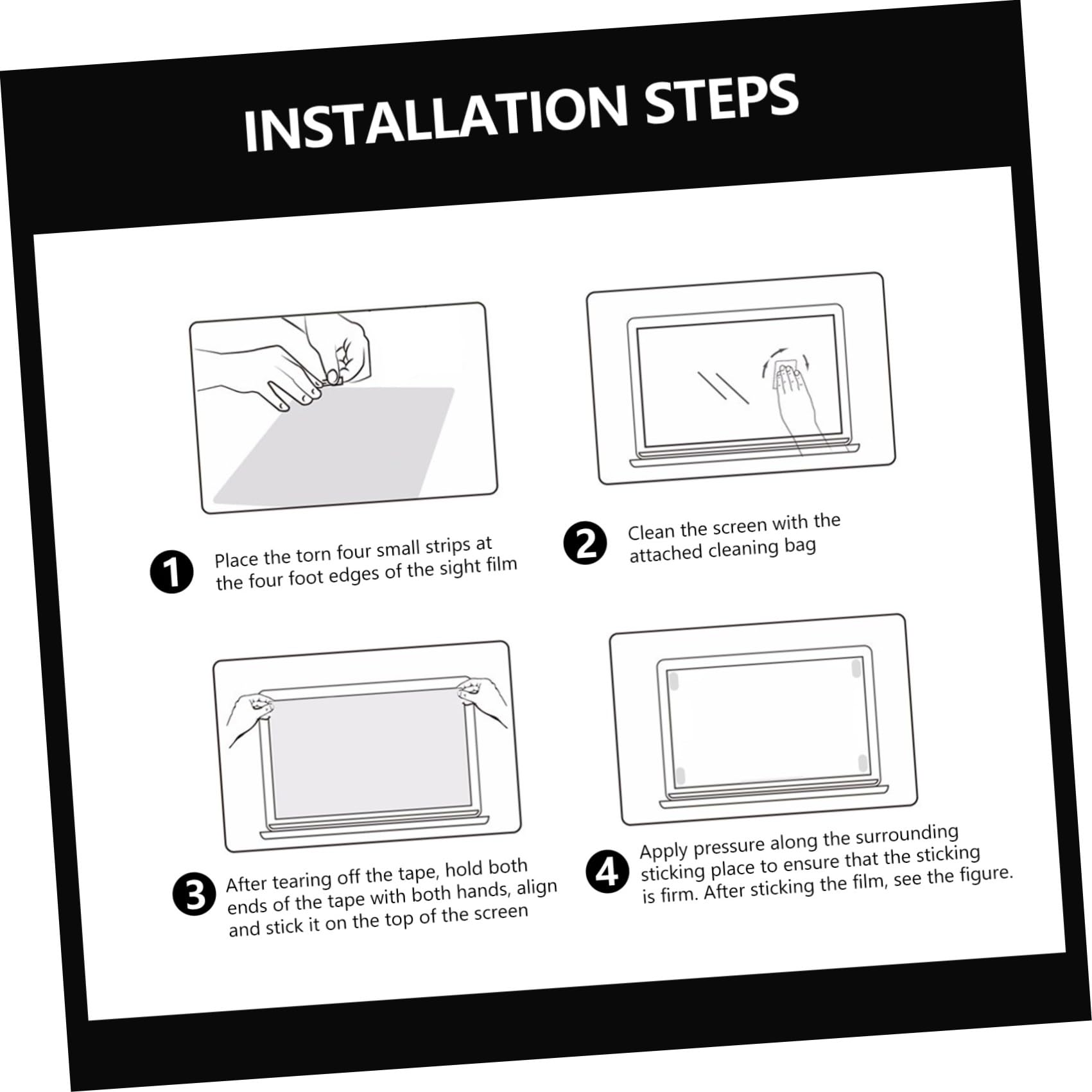 INSTALLATION STEPS

1 Place the torn four small strips at the four foot edges of the sight film

2 Clean the screen with the attached cleaning bag

3 After tearing off the tape, hold both ends of the tape with both hands, align and stick it on the top of the screen

4 Apply pressure along the surrounding sticking place to ensure that the sticking is firm. After sticking the film, see the figure.