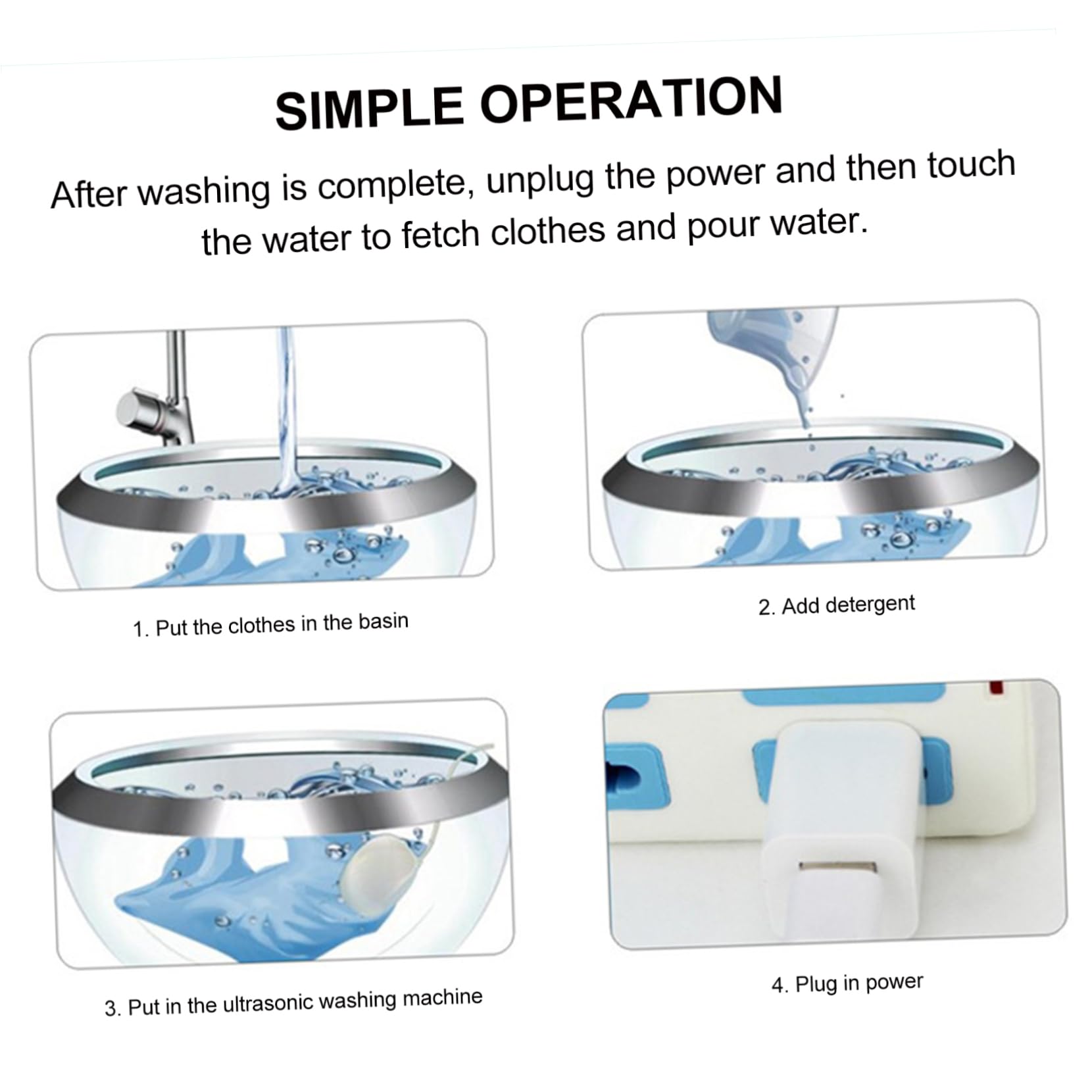 SIMPLE OPERATION

After washing is complete, unplug the power and then touch the water to fetch clothes and pour water.

1. Put the clothes in the basin

2. Add detergent

3. Put in the ultrasonic washing machine

4. Plug in power