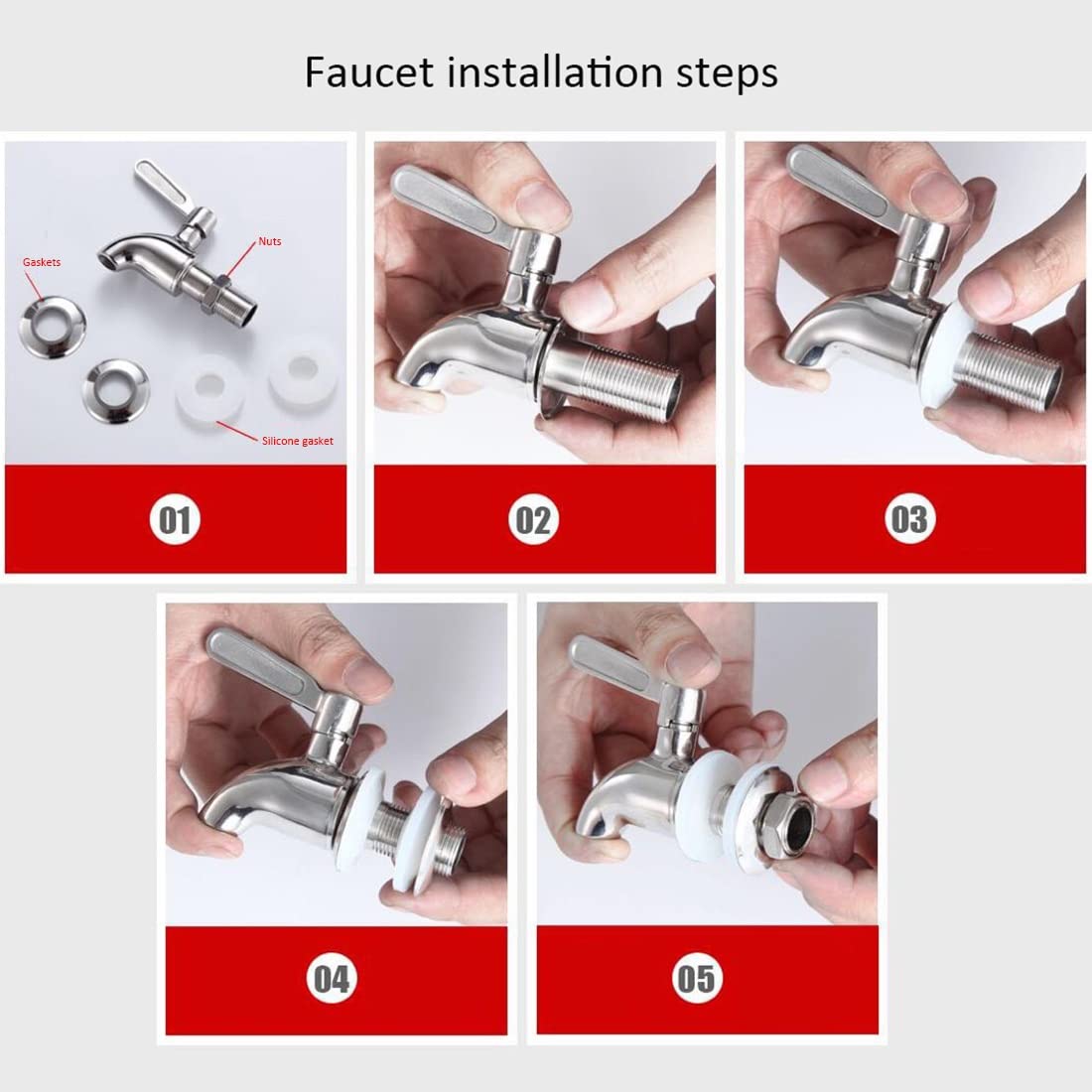 Faucet installation steps

Gaskets

Nuts

Silicone gasket

01

02

03

04

05