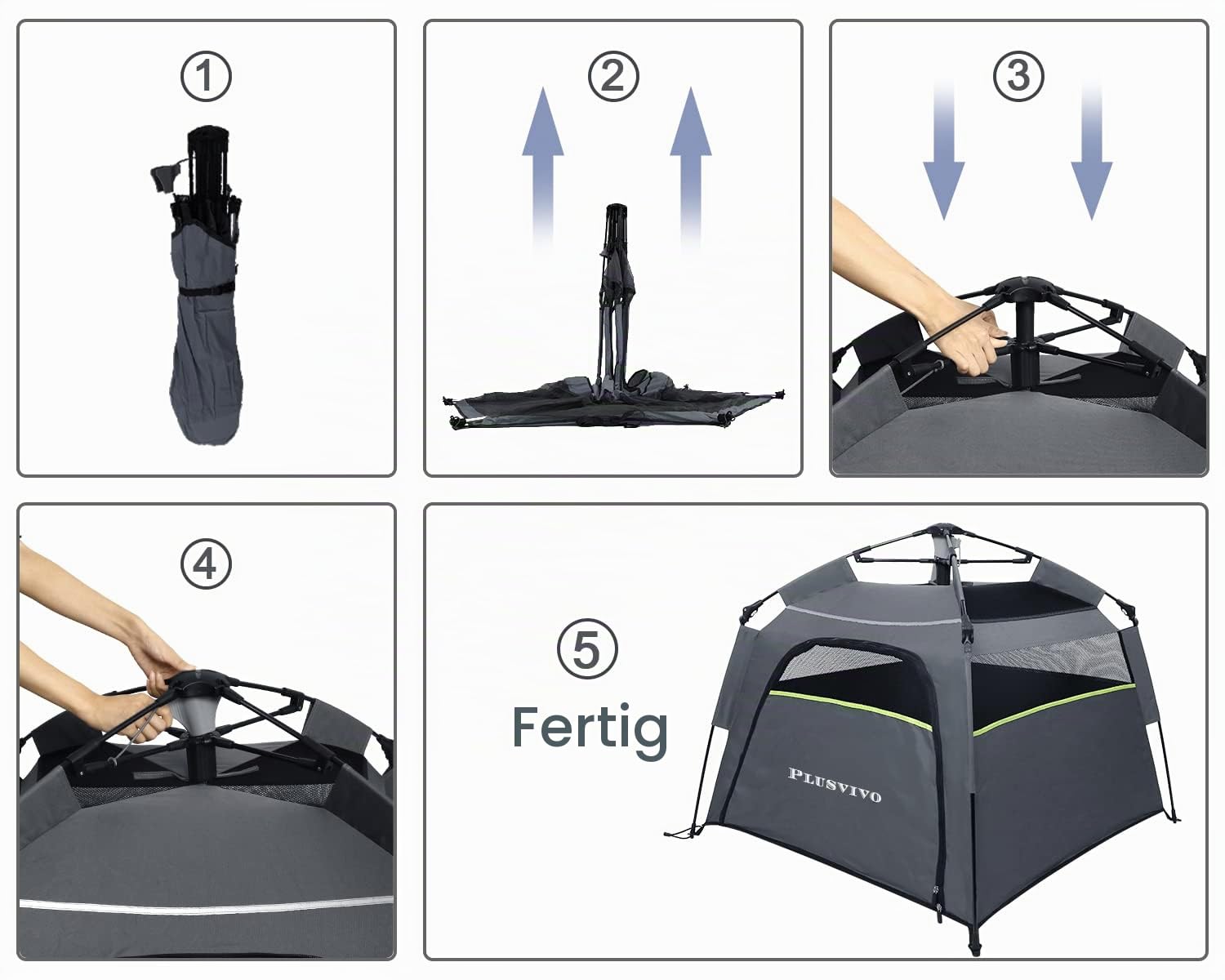 ①

②

③

④

⑤
Fertig

PLUSVIVO