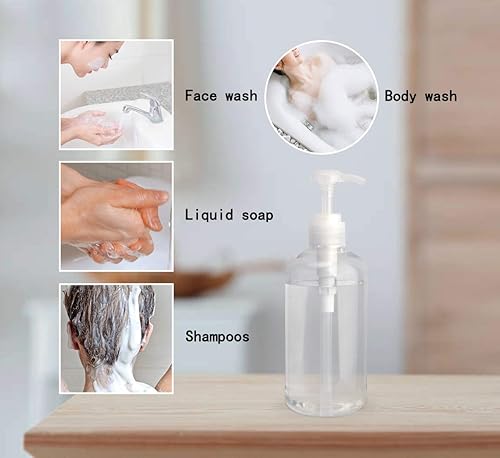 Face wash

Body wash

Liquid soap

Shampoos