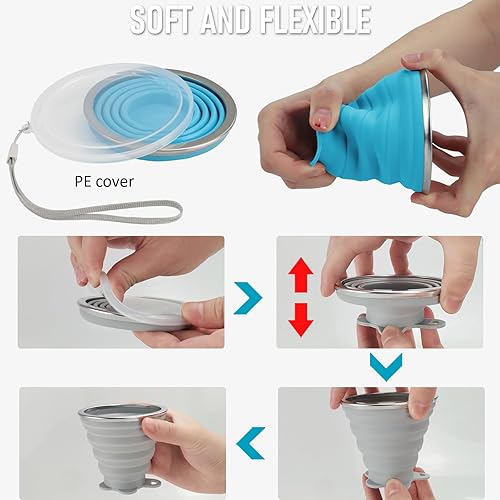 SOFT AND FLEXIBLE

PE cover