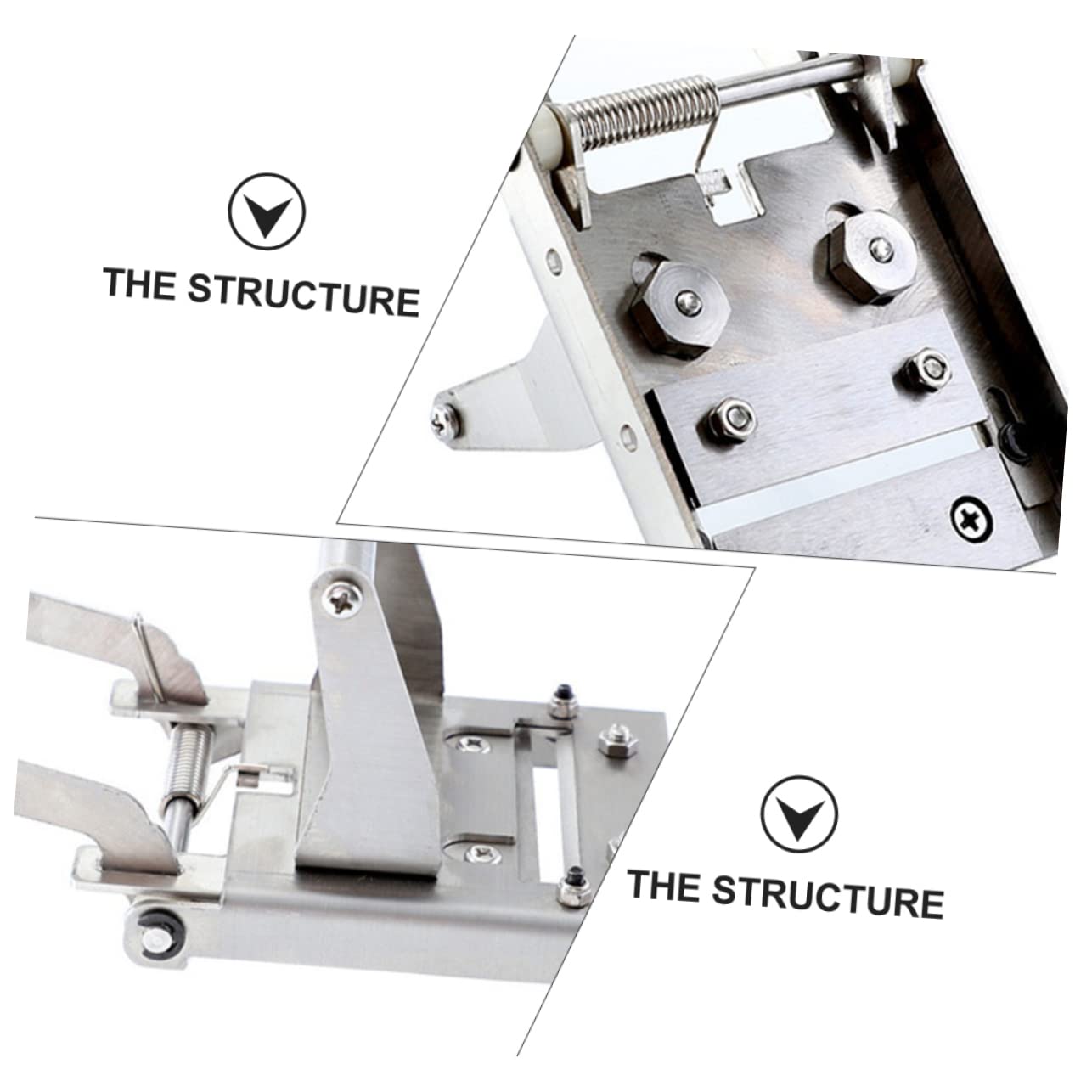 THE STRUCTURE

THE STRUCTURE