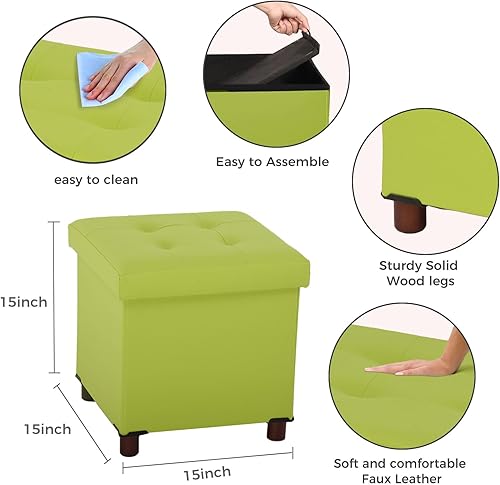 easy to clean

Easy to Assemble

Sturdy Solid Wood legs

15inch

15inch

15inch

Soft and comfortable Faux Leather