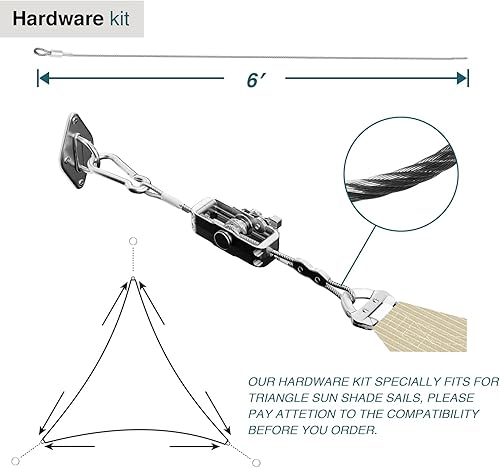 Hardware kit

6′

OUR HARDWARE KIT SPECIALLY FITS FOR TRIANGLE SUN SHADE SAILS, PLEASE PAY ATTETION TO THE COMPATIBILITY BEFORE YOU ORDER.