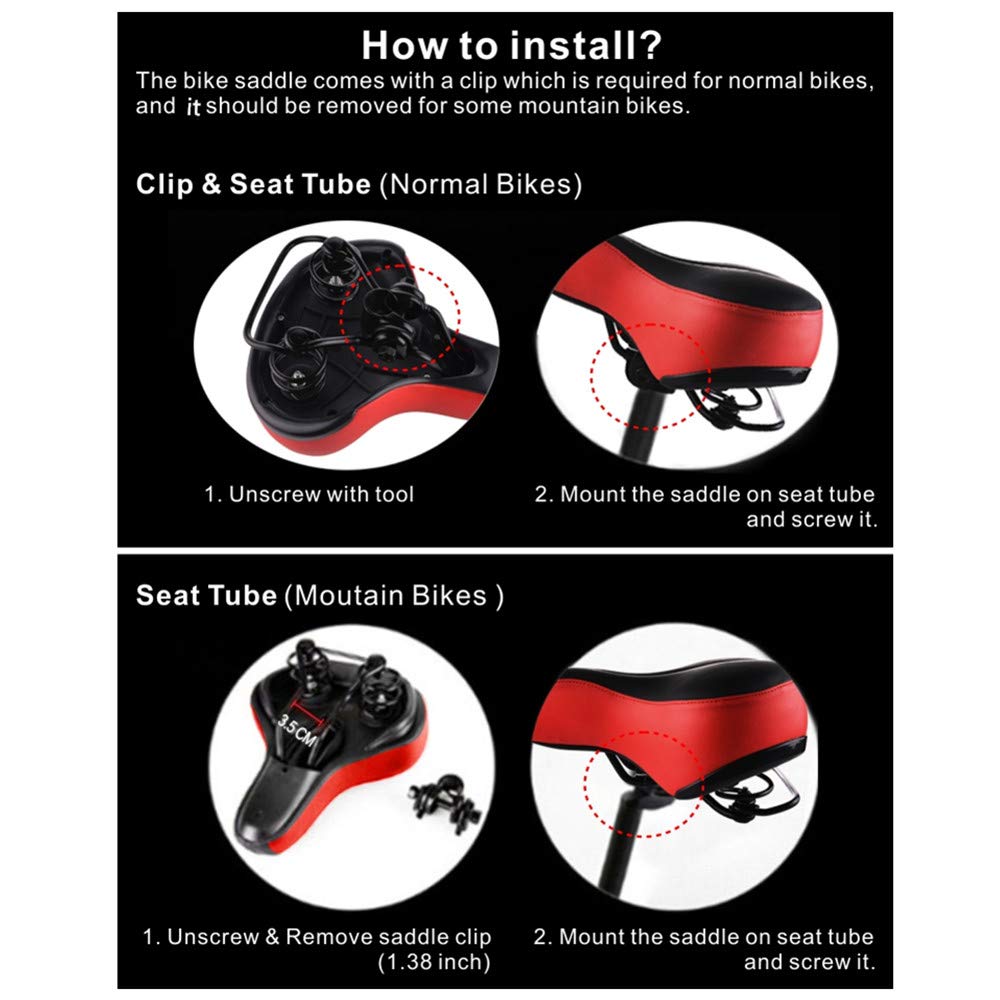 How to install?
The bike saddle comes with a clip which is required for normal bikes, and it should be removed for some mountain bikes.

Clip & Seat Tube (Normal Bikes)

1. Unscrew with tool

2. Mount the saddle on seat tube and screw it.

Seat Tube (Moutain Bikes )

3.5CM

1. Unscrew & Remove saddle clip (1.38 inch)

2. Mount the saddle on seat tube and screw it.