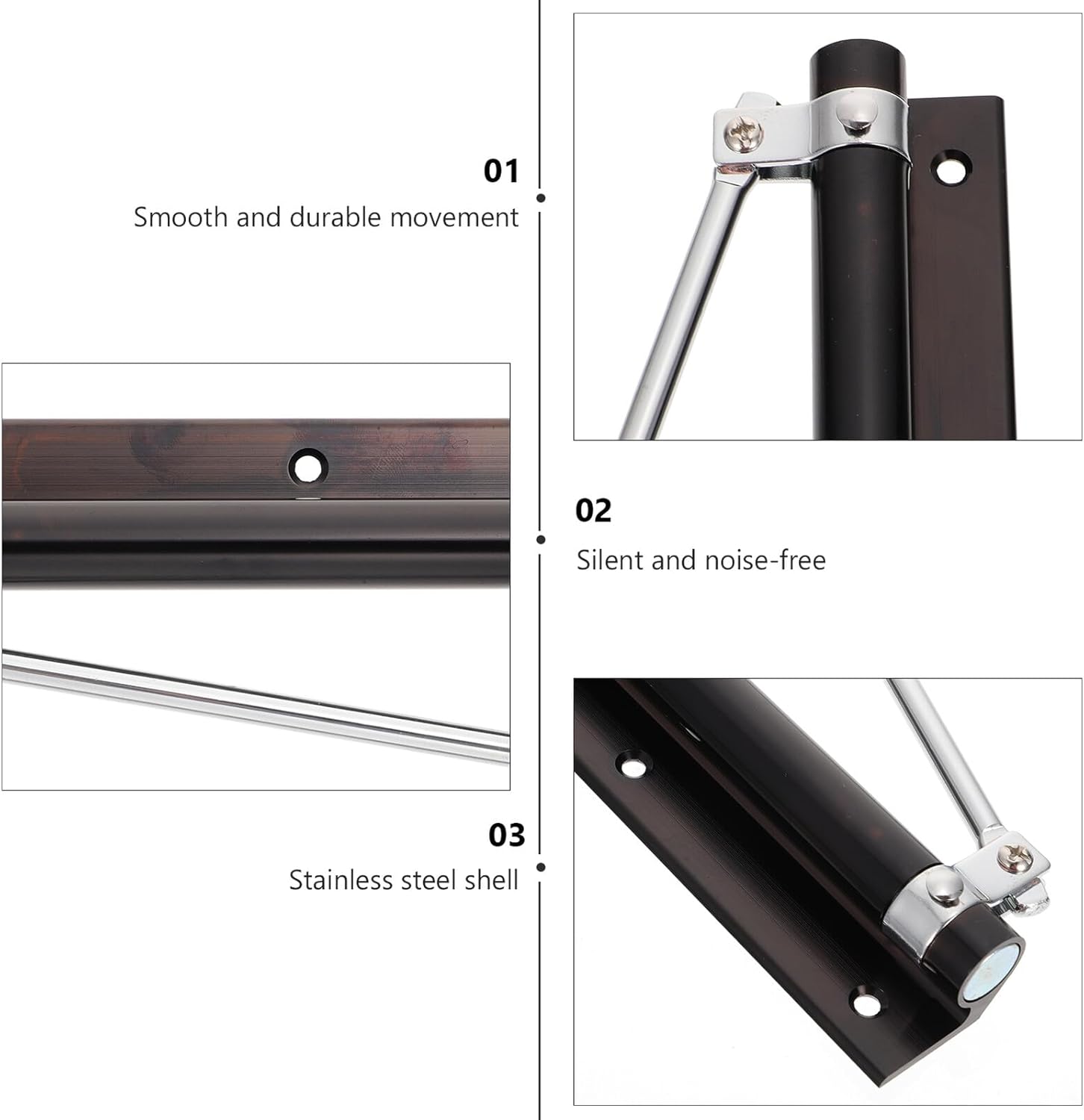 01
Smooth and durable movement

02
Silent and noise-free

03
Stainless steel shell