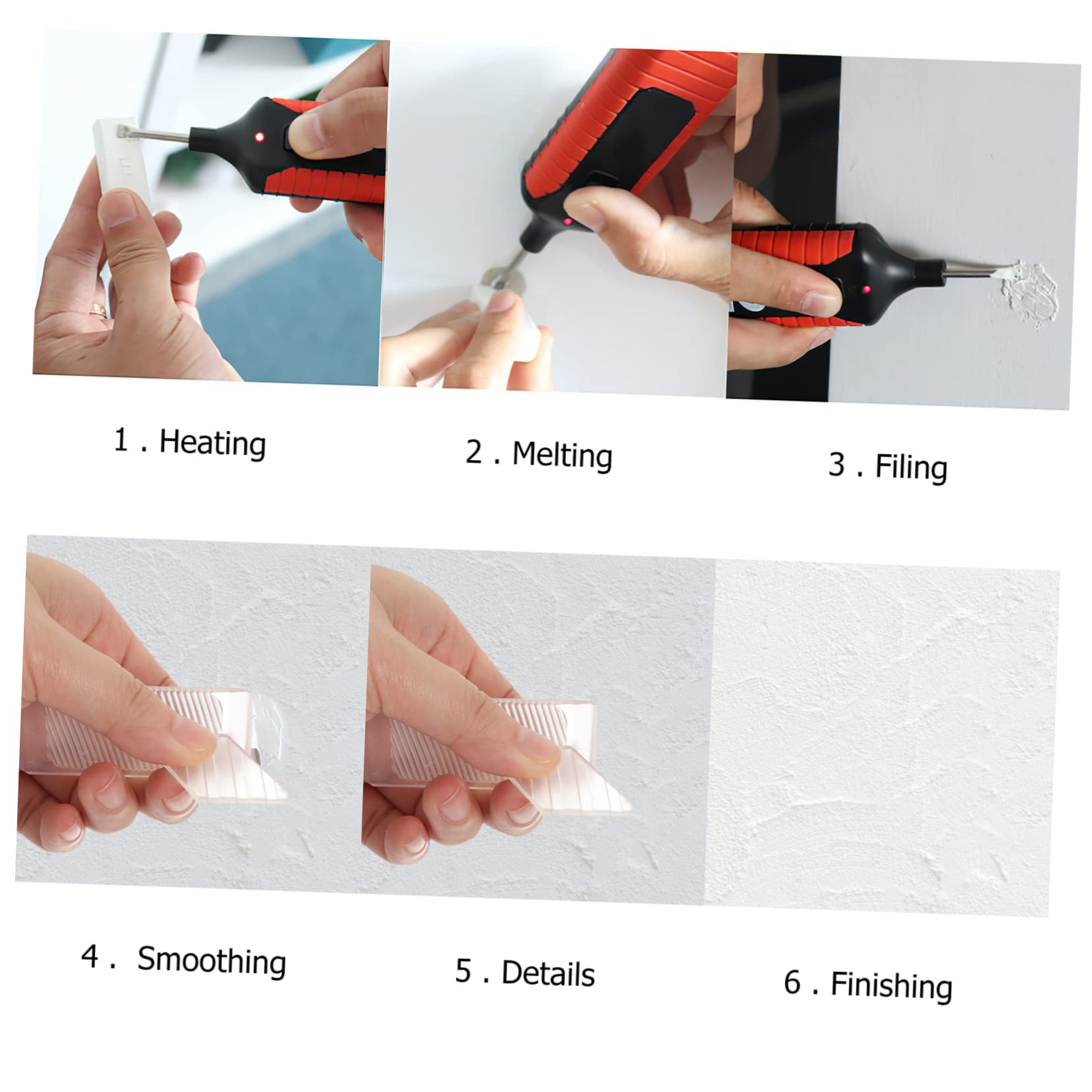 1 . Heating

2 . Melting

3 . Filing

4 . Smoothing

5 . Details

6 . Finishing