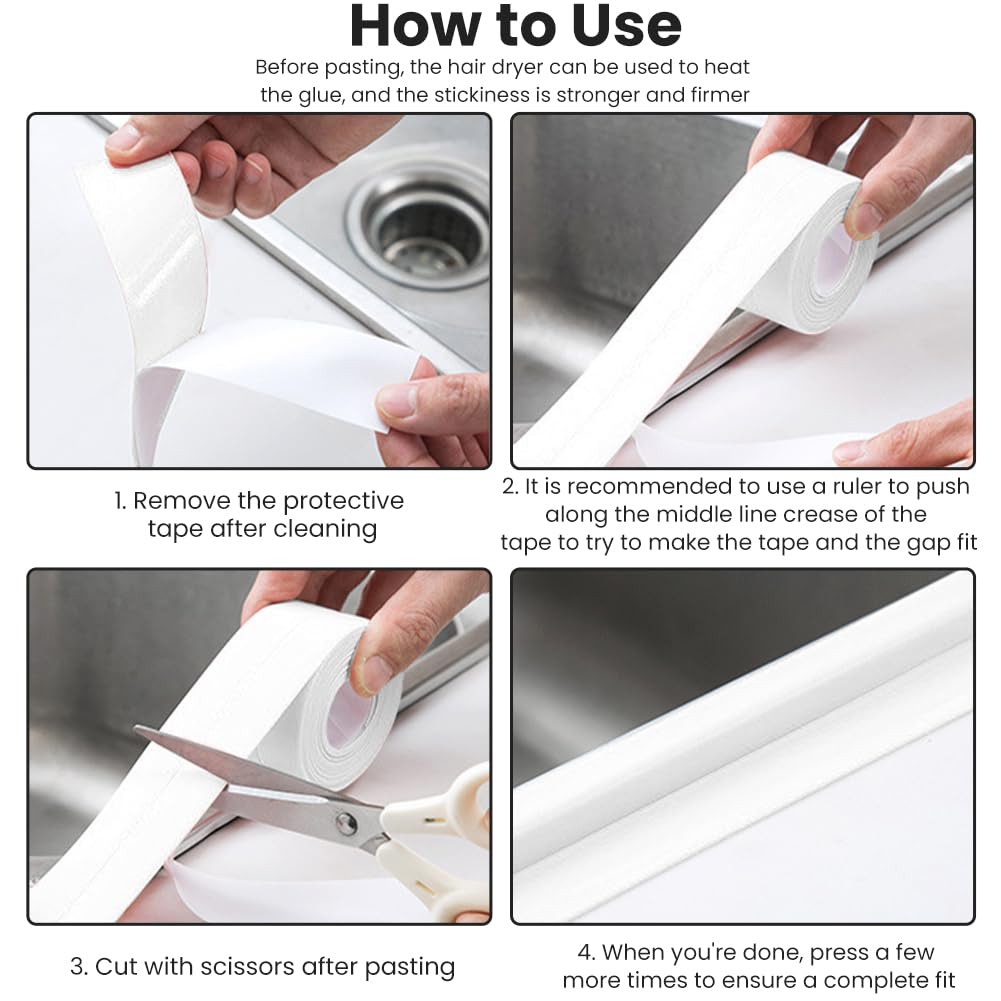 How to Use

Before pasting, the hair dryer can be used to heat the glue, and the stickiness is stronger and firmer

1. Remove the protective tape after cleaning

2. It is recommended to use a ruler to push along the middle line crease of the tape to try to make the tape and the gap fit

3. Cut with scissors after pasting

4. When you're done, press a few more times to ensure a complete fit