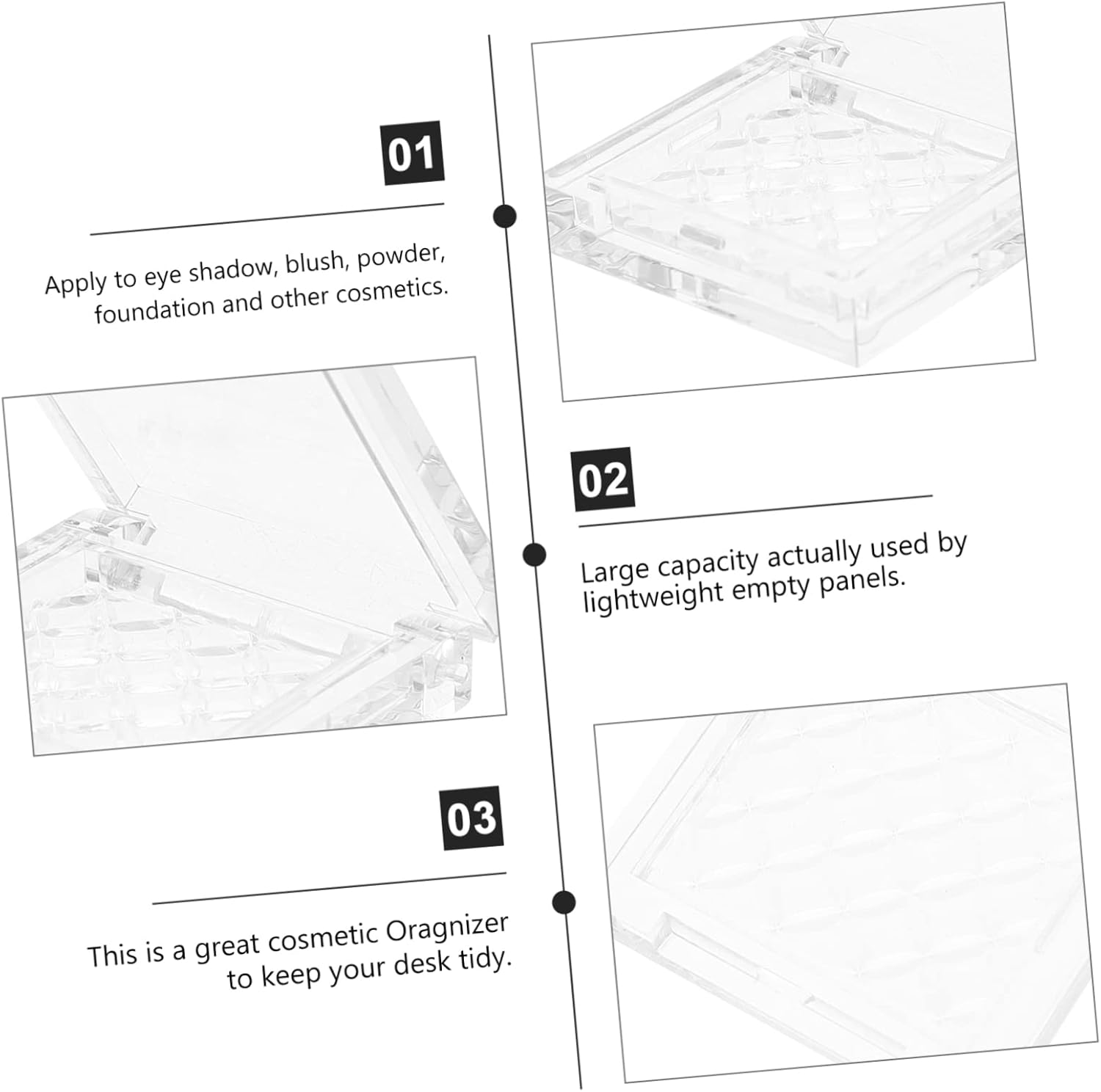 01

Apply to eye shadow, blush, powder, foundation and other cosmetics.

02

Large capacity actually used by lightweight empty panels.

03

This is a great cosmetic Oragnizer to keep your desk tidy.