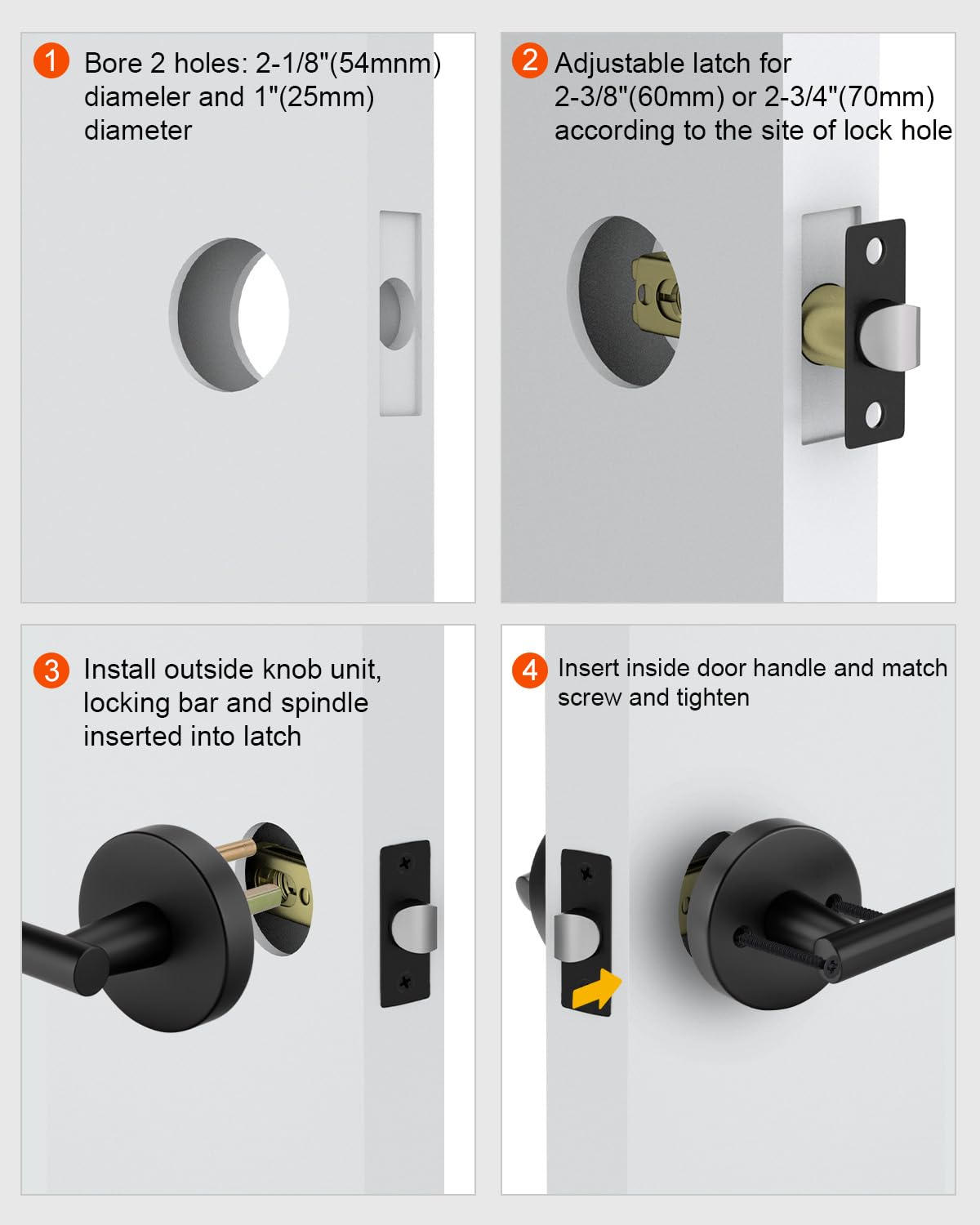 1 Bore 2 holes: 2-1/8"(54mnm) diameler and 1"(25mm) diameter

2 Adjustable latch for 2-3/8"(60mm) or 2-3/4"(70mm) according to the site of lock hole

3 Install outside knob unit, locking bar and spindle inserted into latch

4 Insert inside door handle and match screw and tighten