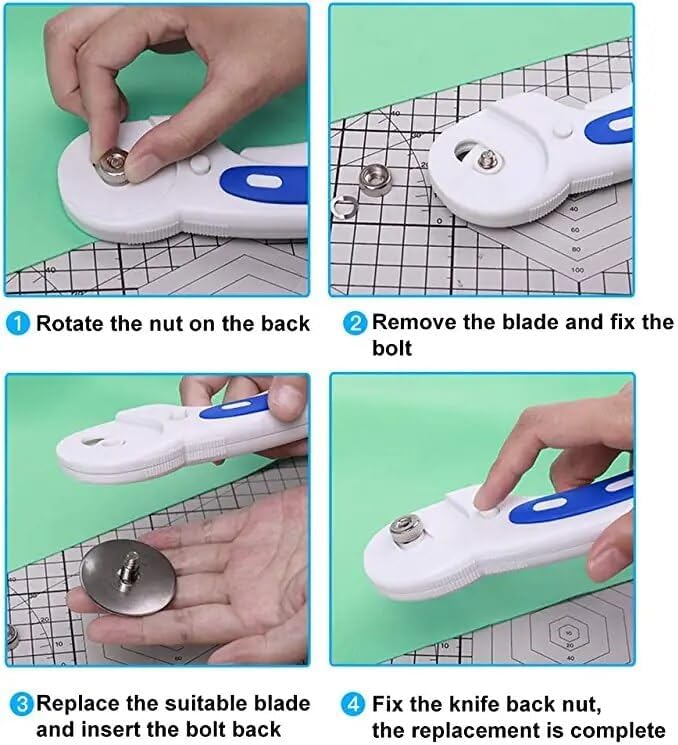 1 Rotate the nut on the back

2 Remove the blade and fix the bolt

3 Replace the suitable blade and insert the bolt back

4 Fix the knife back nut, the replacement is complete