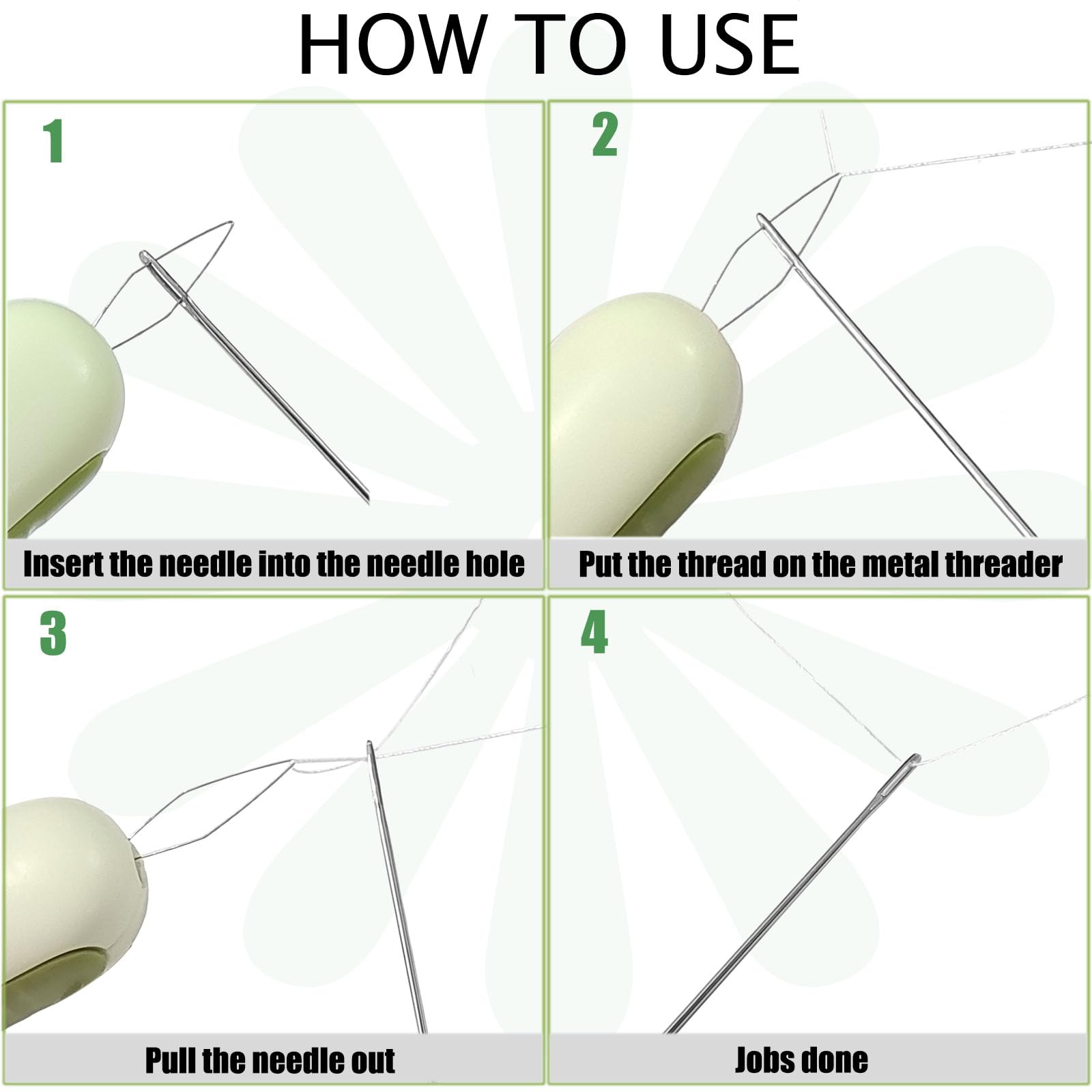 HOW TO USE

1

Insert the needle into the needle hole

2

Put the thread on the metal threader

3

Pull the needle out

4

Jobs done