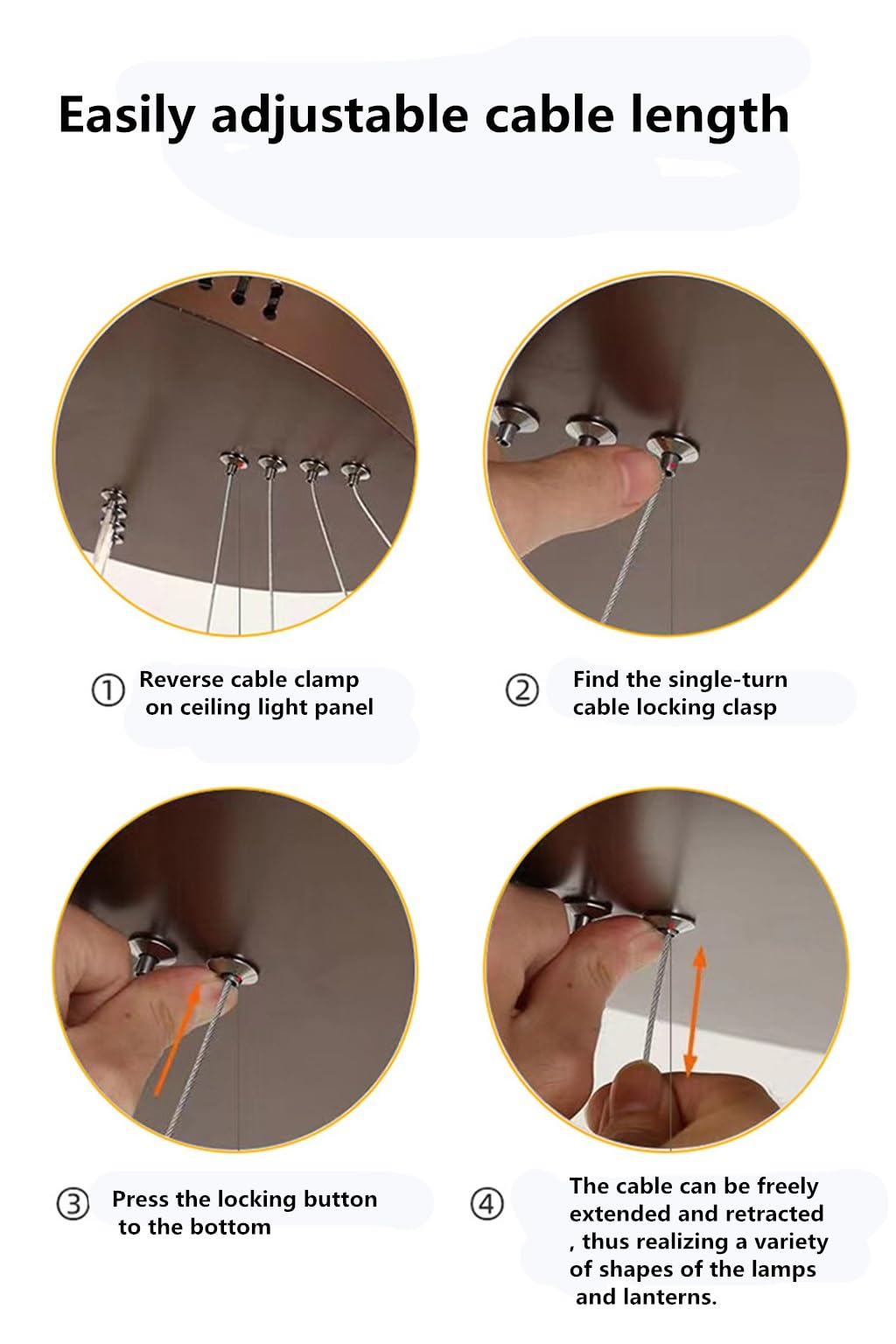 Easily adjustable cable length

① Reverse cable clamp on ceiling light panel

② Find the single-turn cable locking clasp

③ Press the locking button to the bottom

④ The cable can be freely extended and retracted , thus realizing a variety of shapes of the lamps and lanterns.