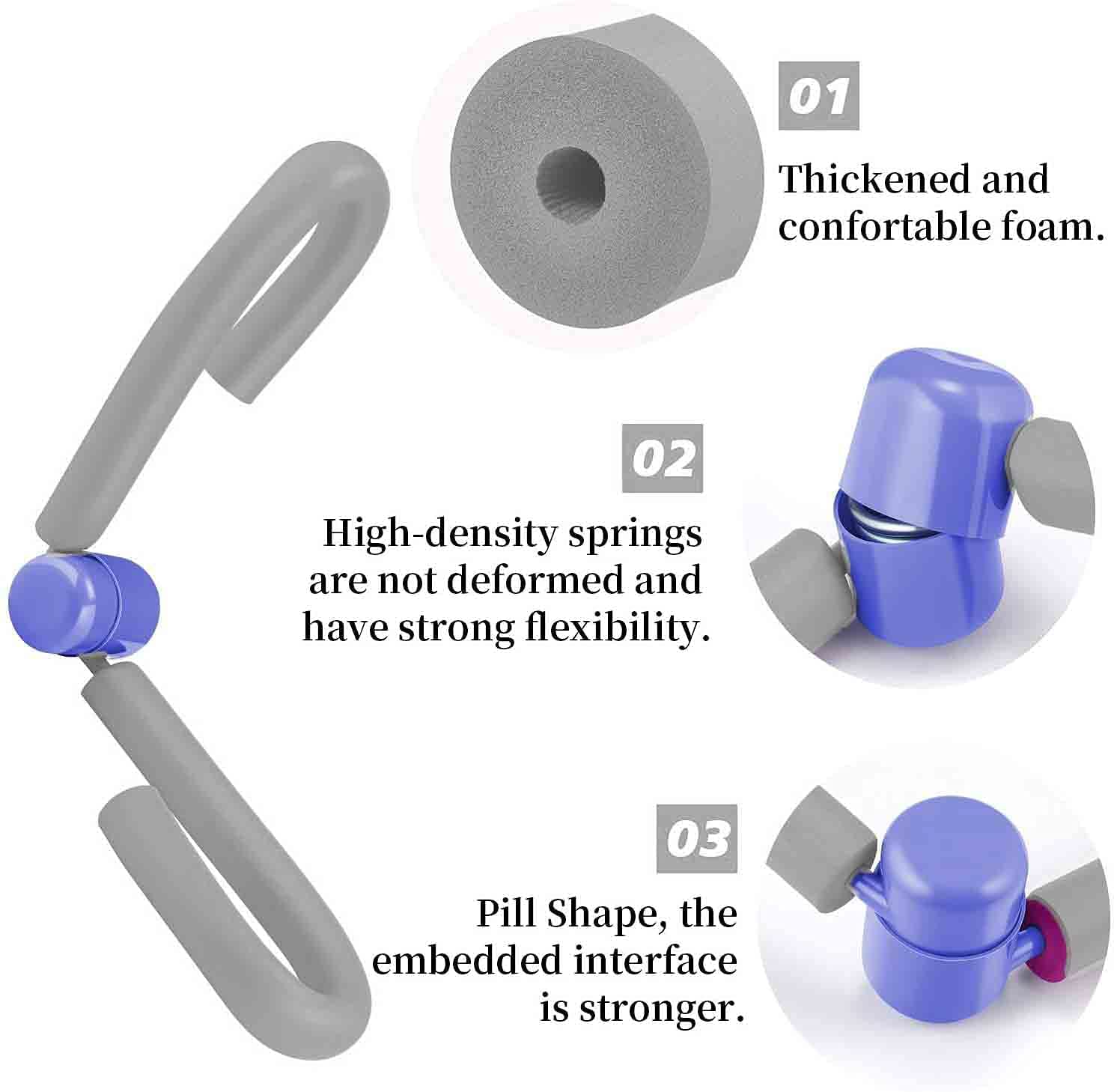 01

Thickened and confortable foam.

02

High-density springs are not deformed and have strong flexibility.

03

Pill Shape, the embedded interface is stronger.