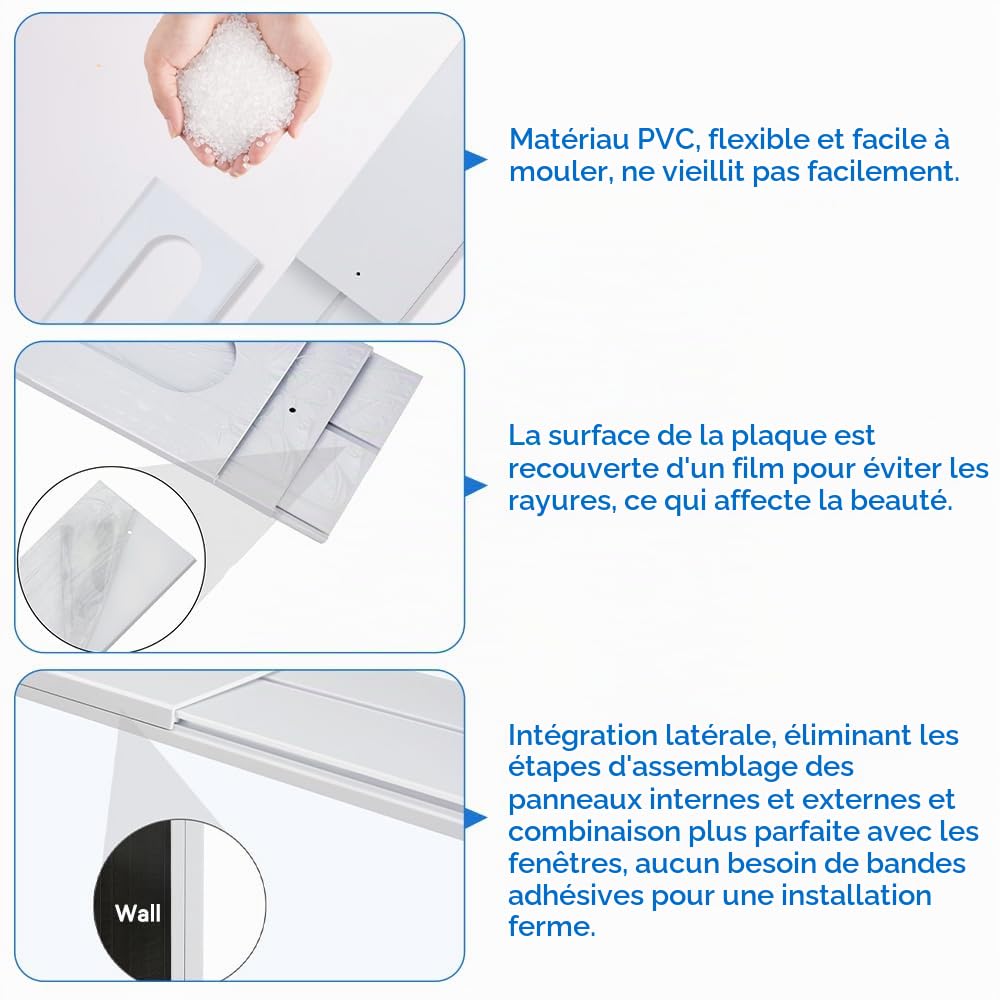 Matériau PVC, flexible et facile à mouler, ne vieillit pas facilement.

La surface de la plaque est recouverte d'un film pour éviter les rayures, ce qui affecte la beauté.

Wall

Intégration latérale, éliminant les étapes d'assemblage des panneaux internes et externes et combinaison plus parfaite avec les fenêtres, aucun besoin de bandes adhésives pour une installation ferme.