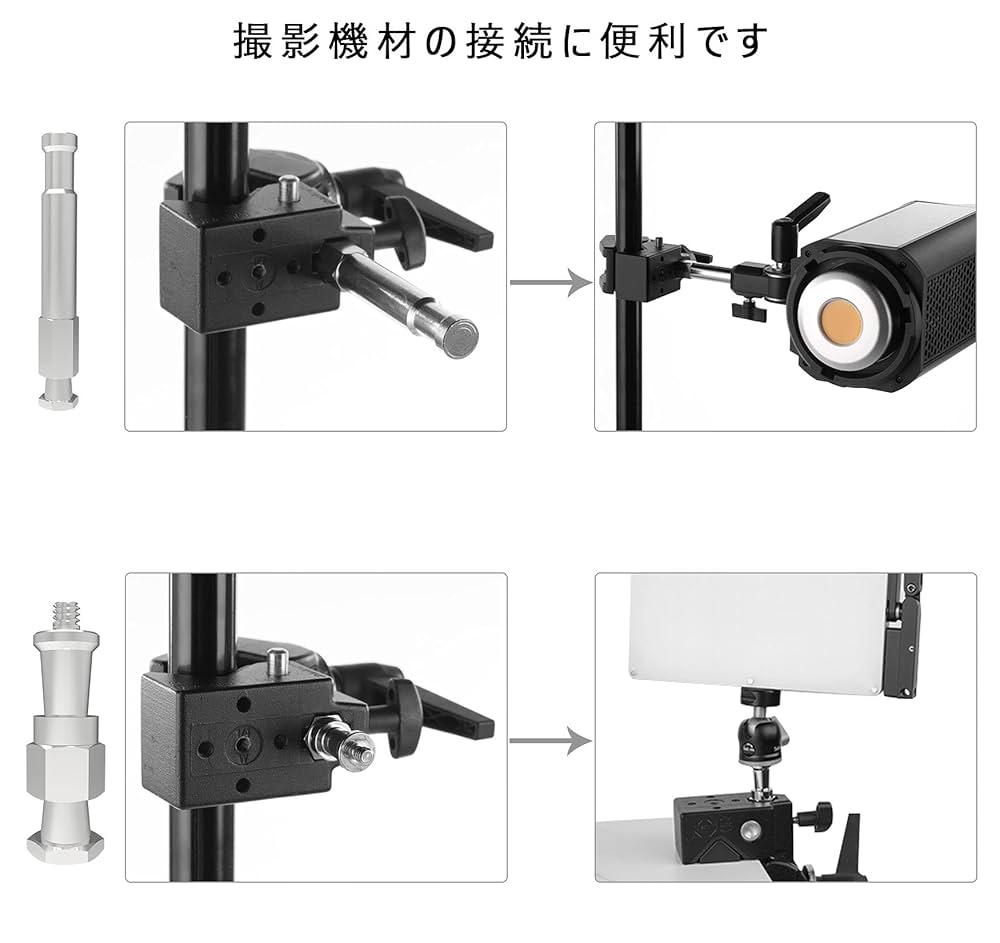 撮影機材の接続に便利です