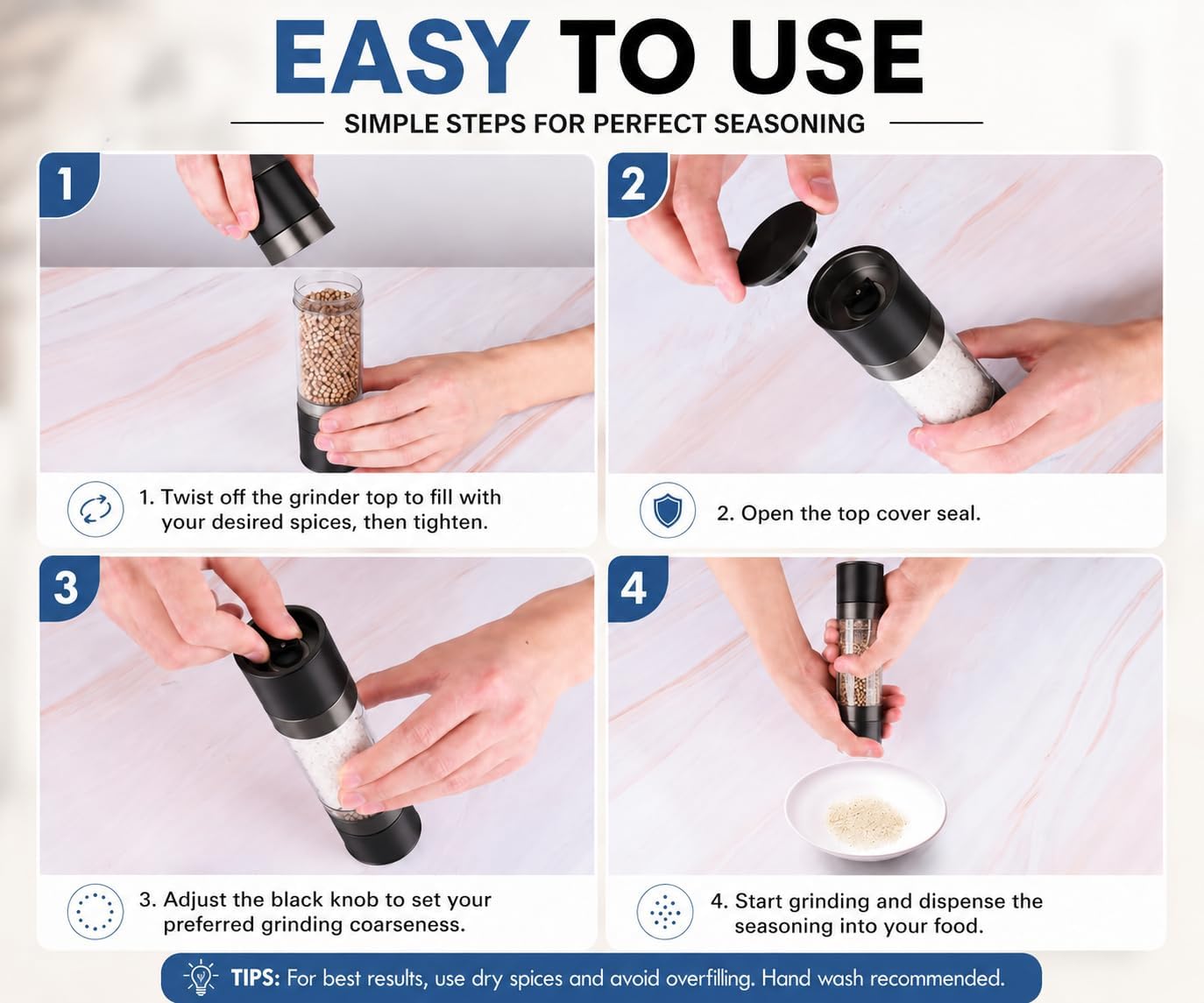 EASY TO USE

SIMPLE STEPS FOR PERFECT SEASONING

1

1. Twist off the grinder top to fill with your desired spices, then tighten.

2

2. Open the top cover seal.

3

3. Adjust the black knob to set your preferred grinding coarseness.

4

4. Start grinding and dispense the seasoning into your food.

TIPS: For best results, use dry spices and avoid overfilling. Hand wash recommended.