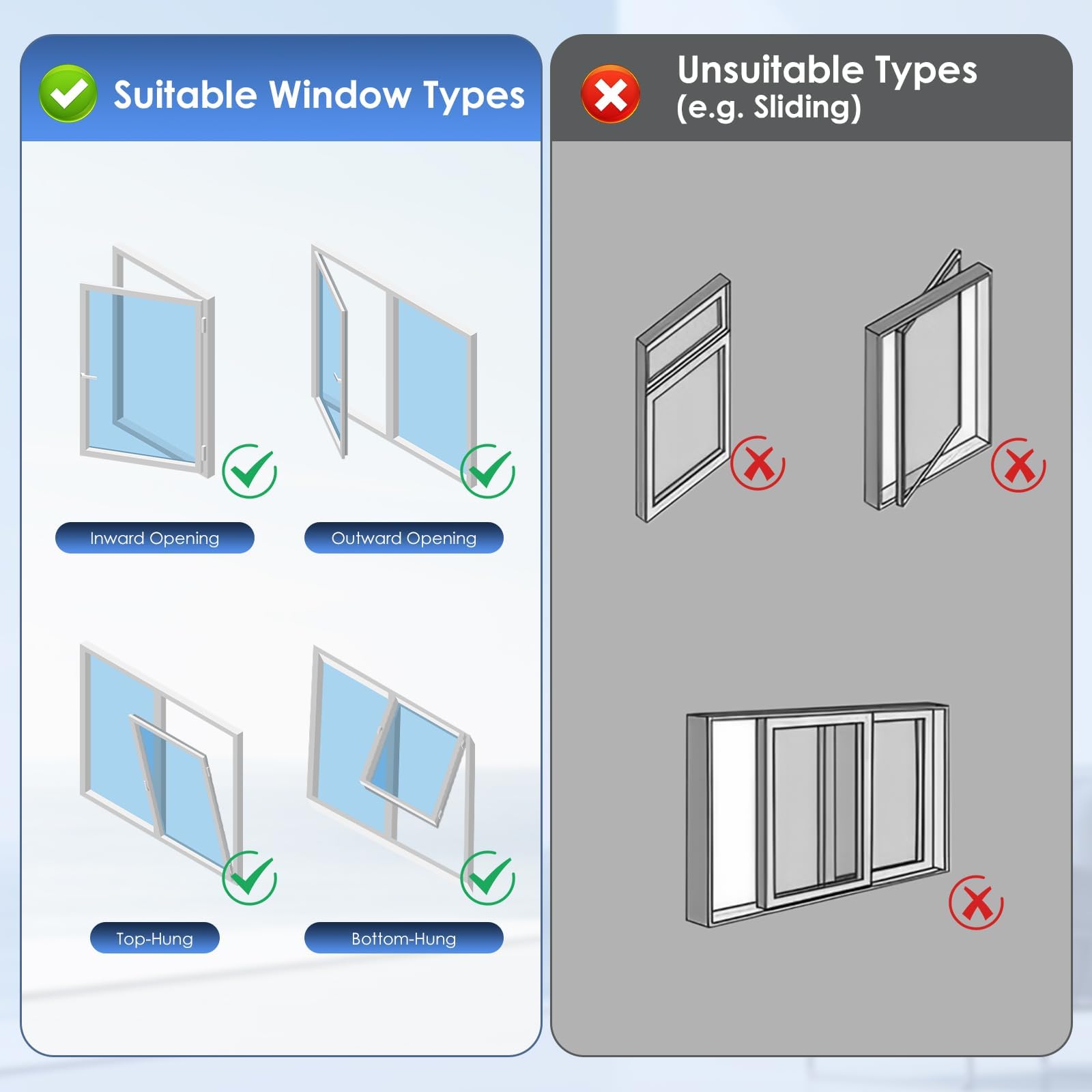 Suitable Window Types

Inward Opening

Outward Opening

Top-Hung

Bottom-Hung

Unsuitable Types
(e.g. Sliding)